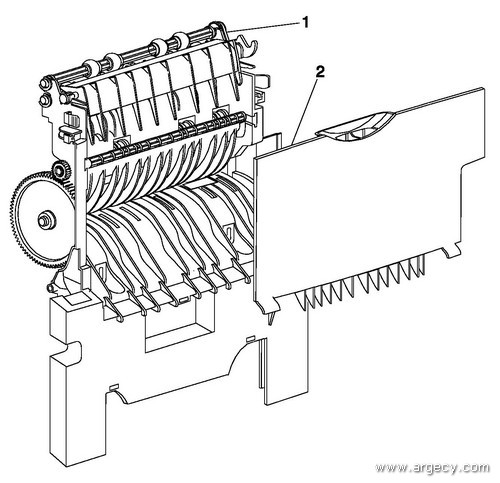 1
2
www.argecy.com