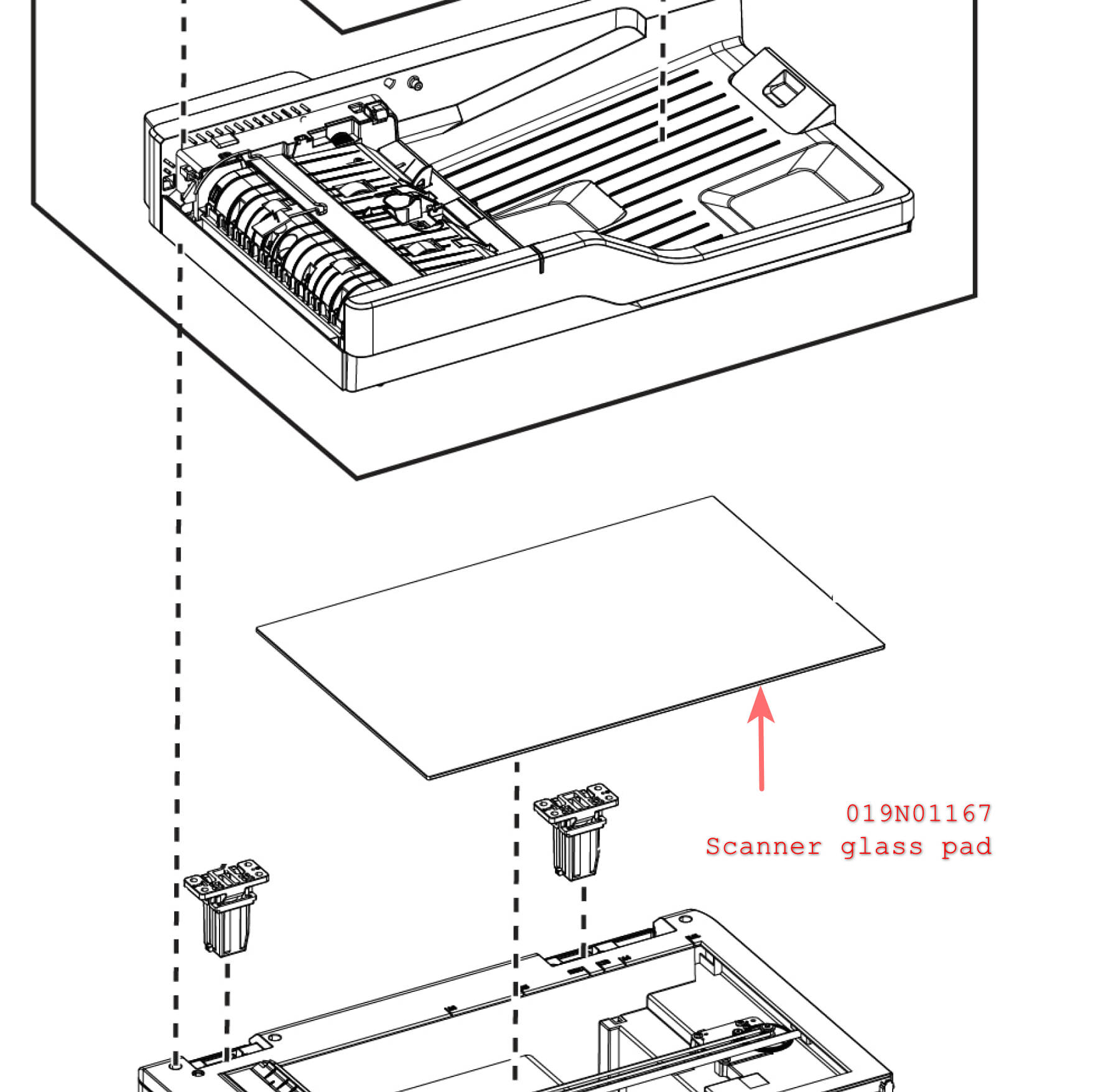 019N01167
Scanner glass pad