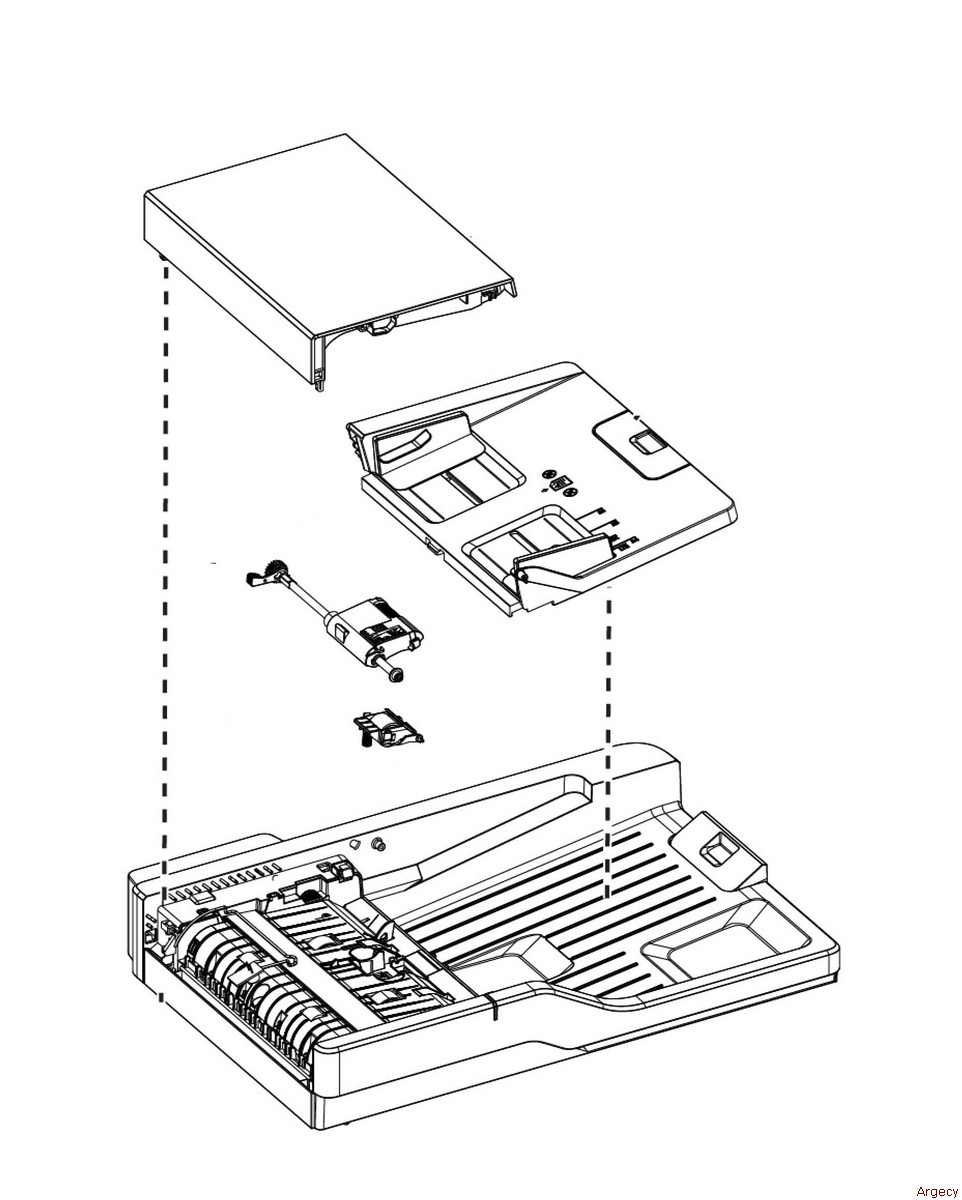 Argecy