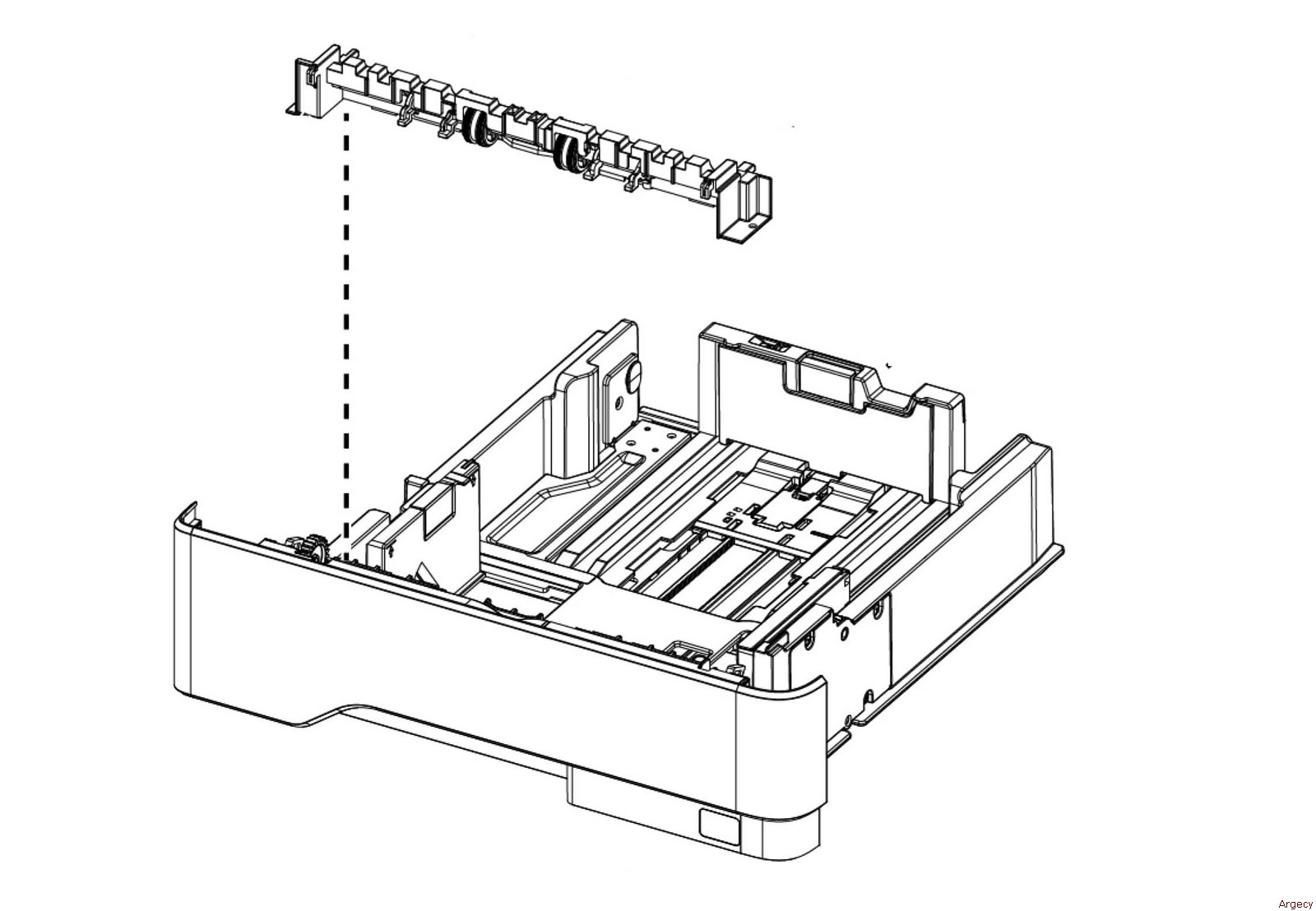 Argecy