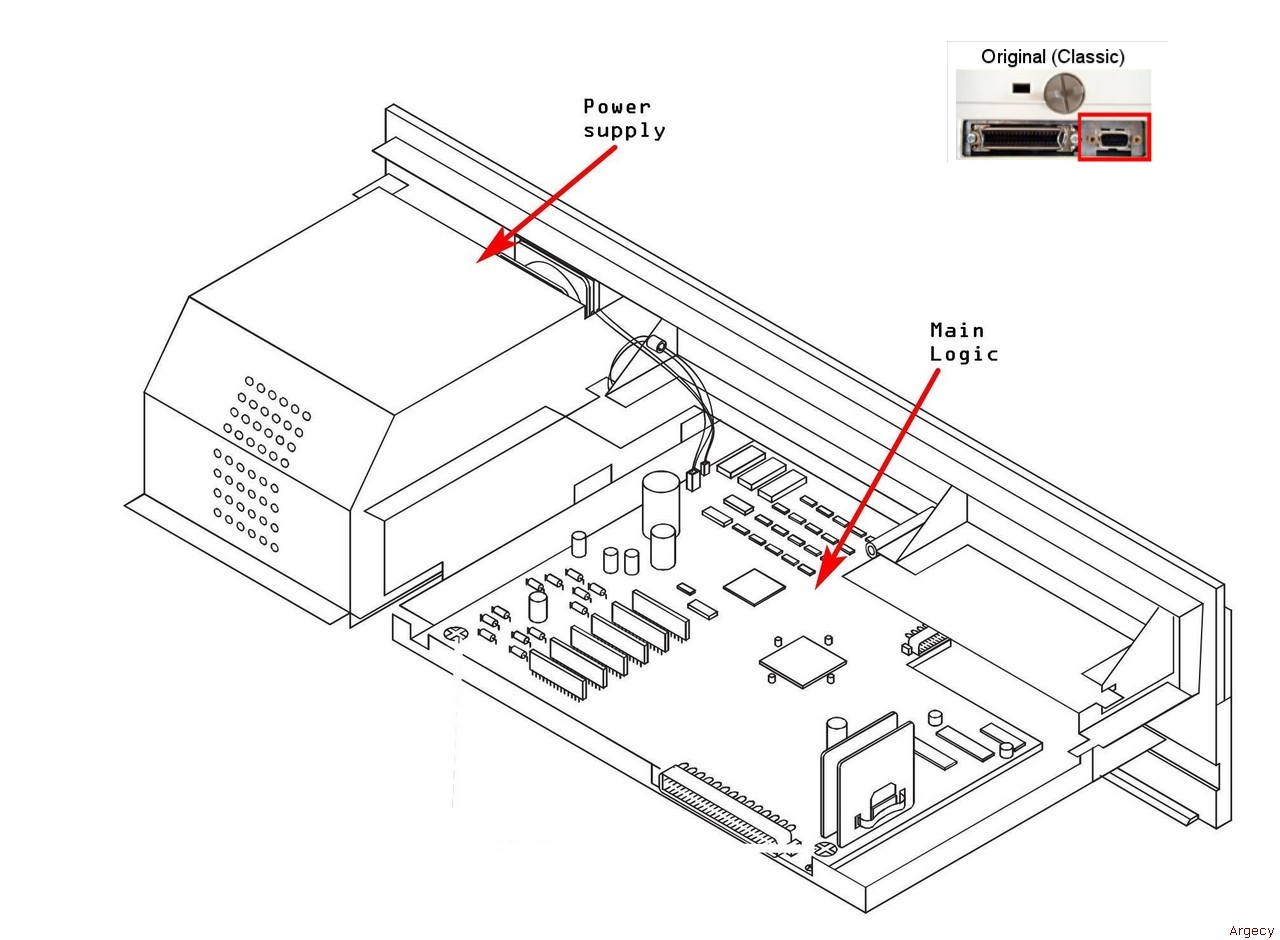 Original (Classic)

Power supply

Main Logic

Argecy