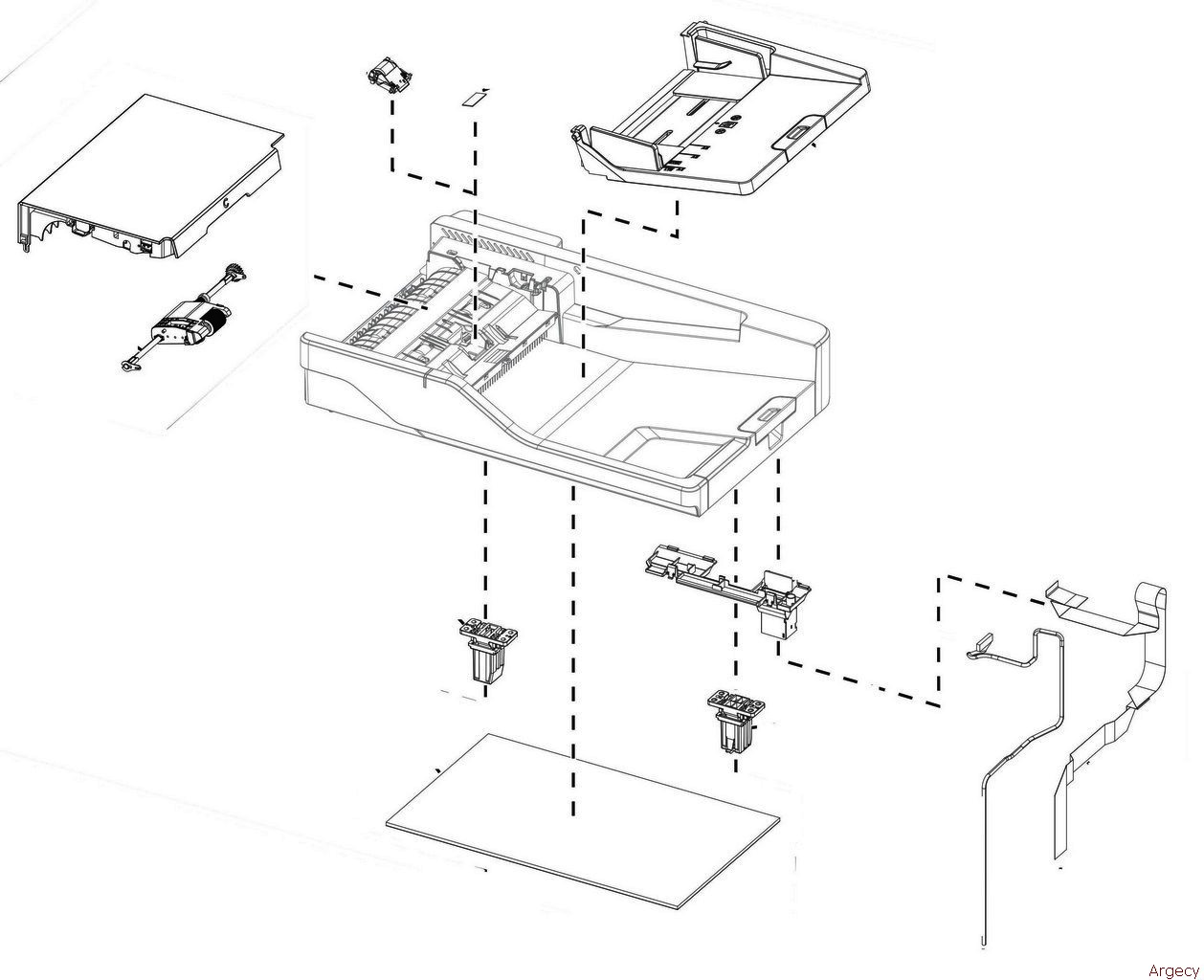 Argecy