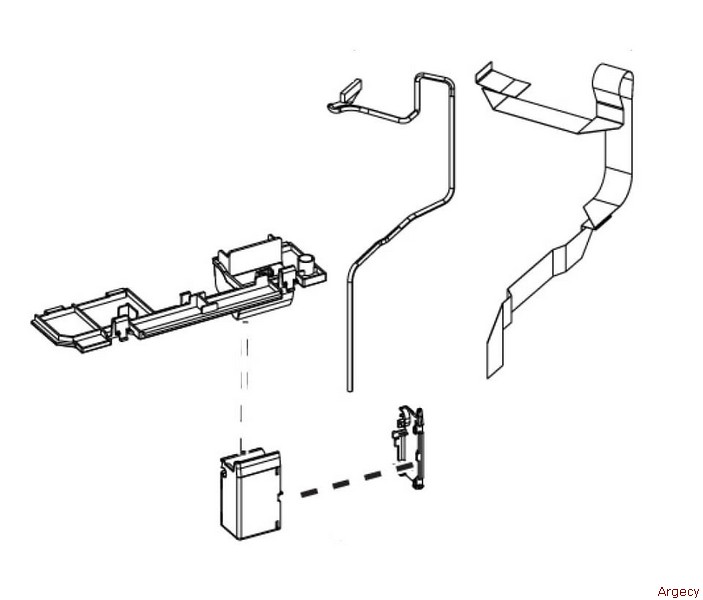 Argecy