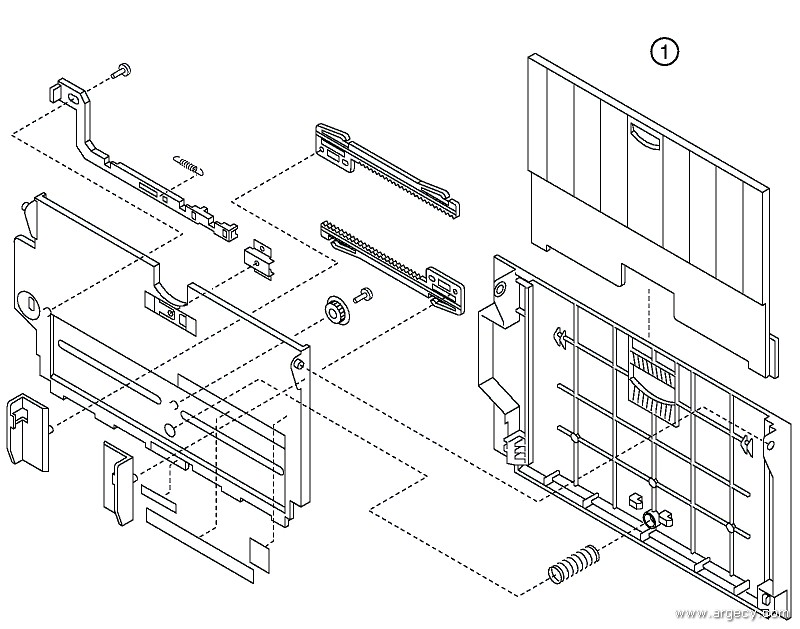 1

www.argecy.com