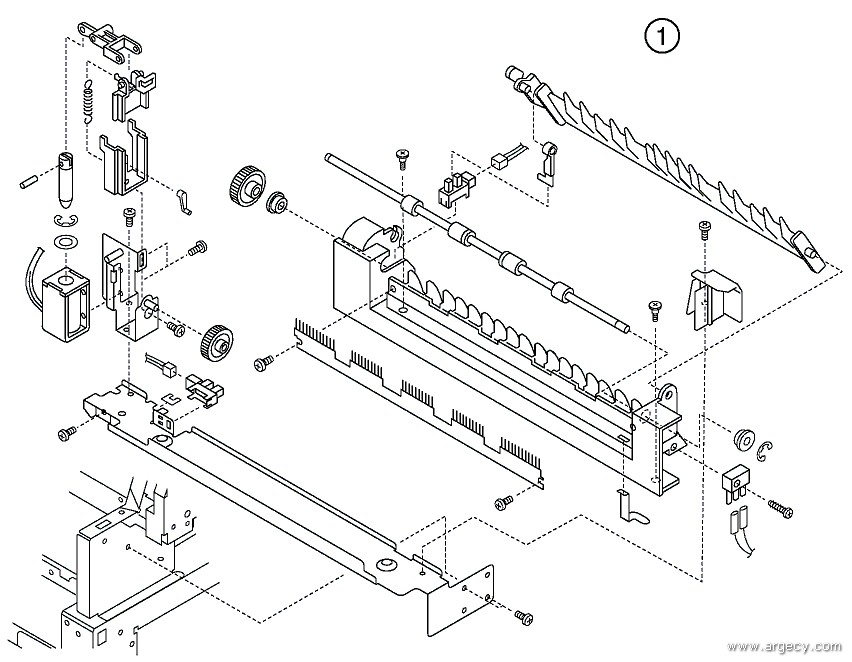 1

www.argecy.com