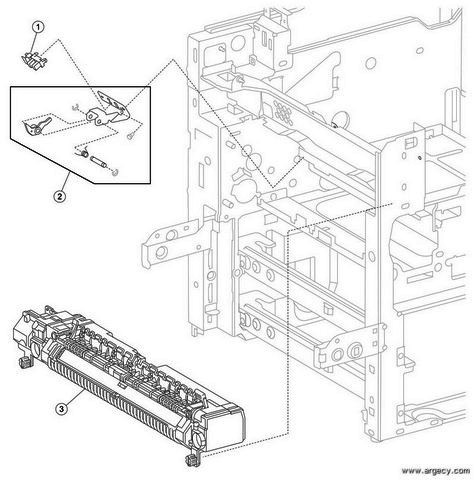 1

2

3

www.argacy.com