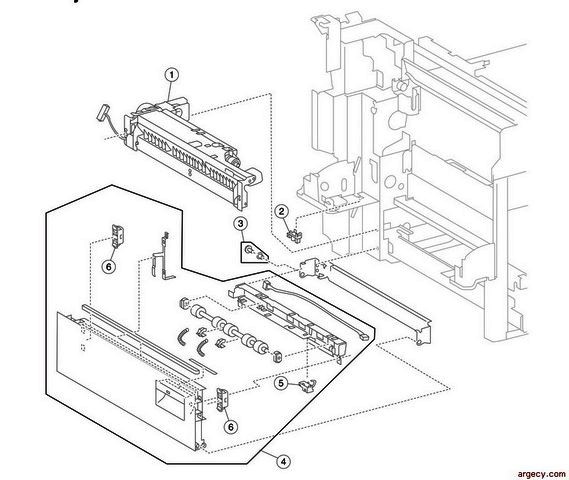 1
2
3
6
5
6
4
argecy.com