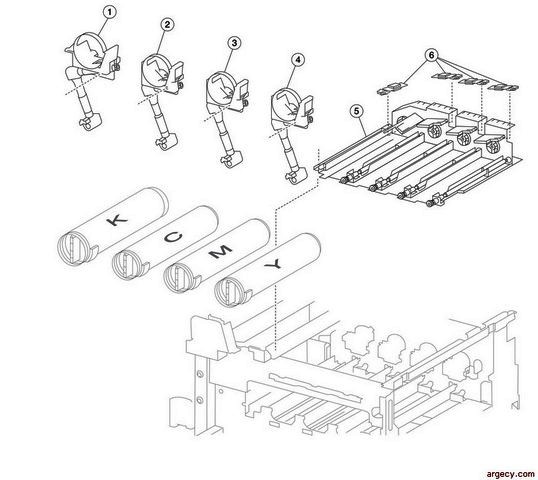 1
2
3
4
6
5
K
C
M
Y
argecy.com