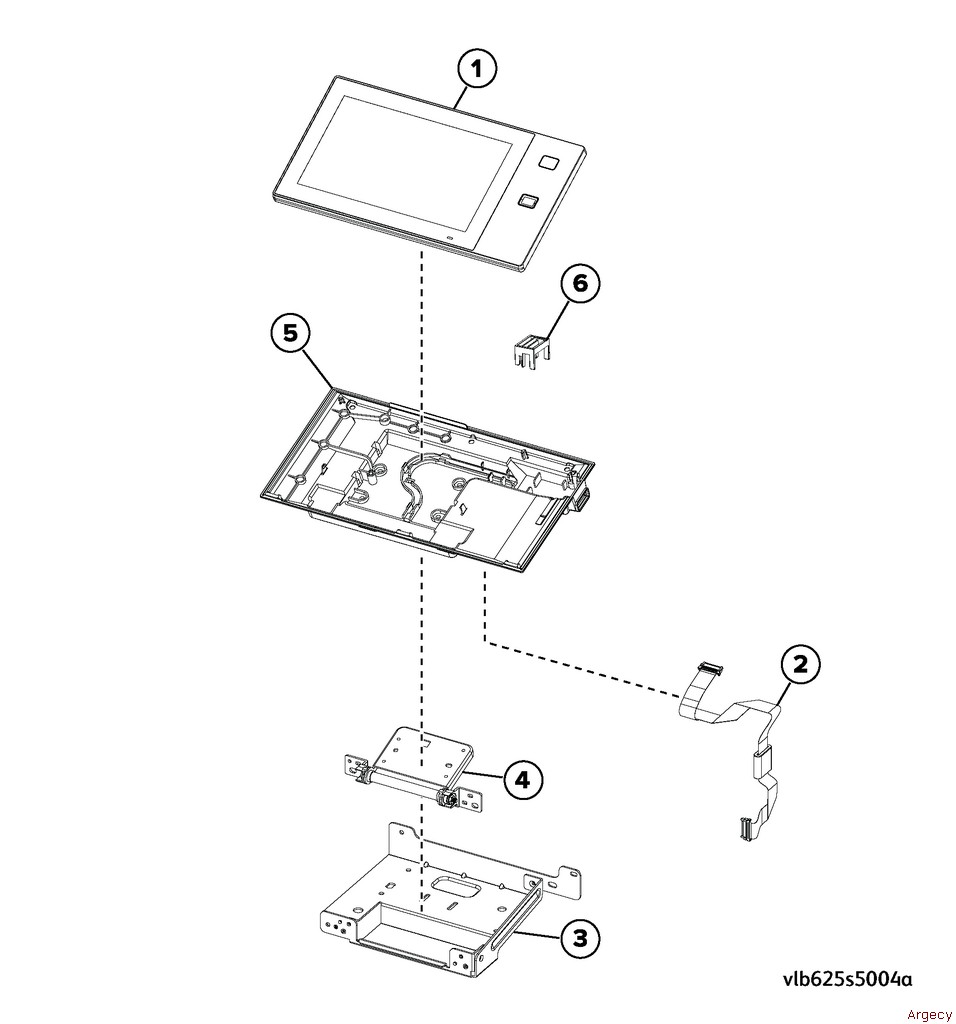 1

6

5

2

4

3

vlb625s5004a

Argecy