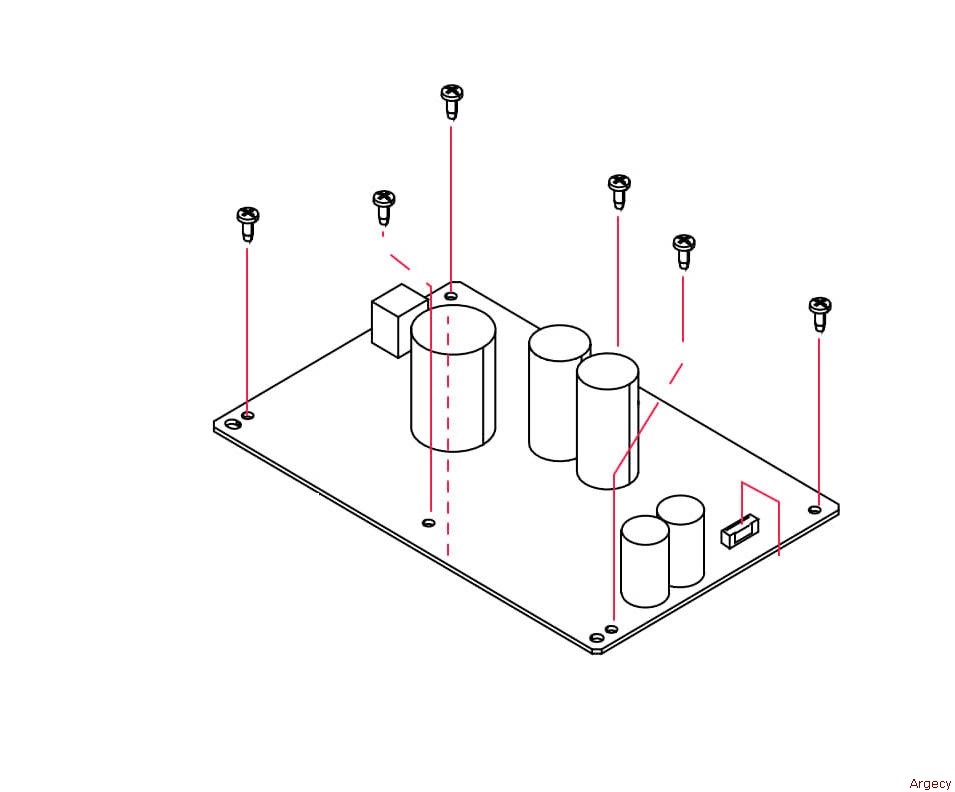 Argecy