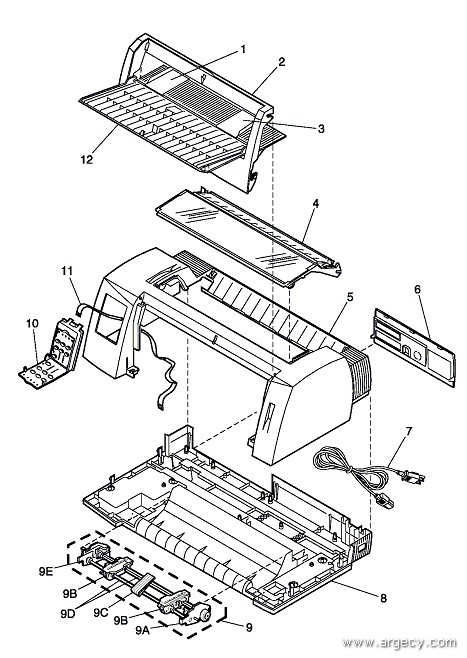 1
2
3
12
4
11
5
6
10
7
9E
9B
9D
9C
9B
9A
9
8
www.argecy.com