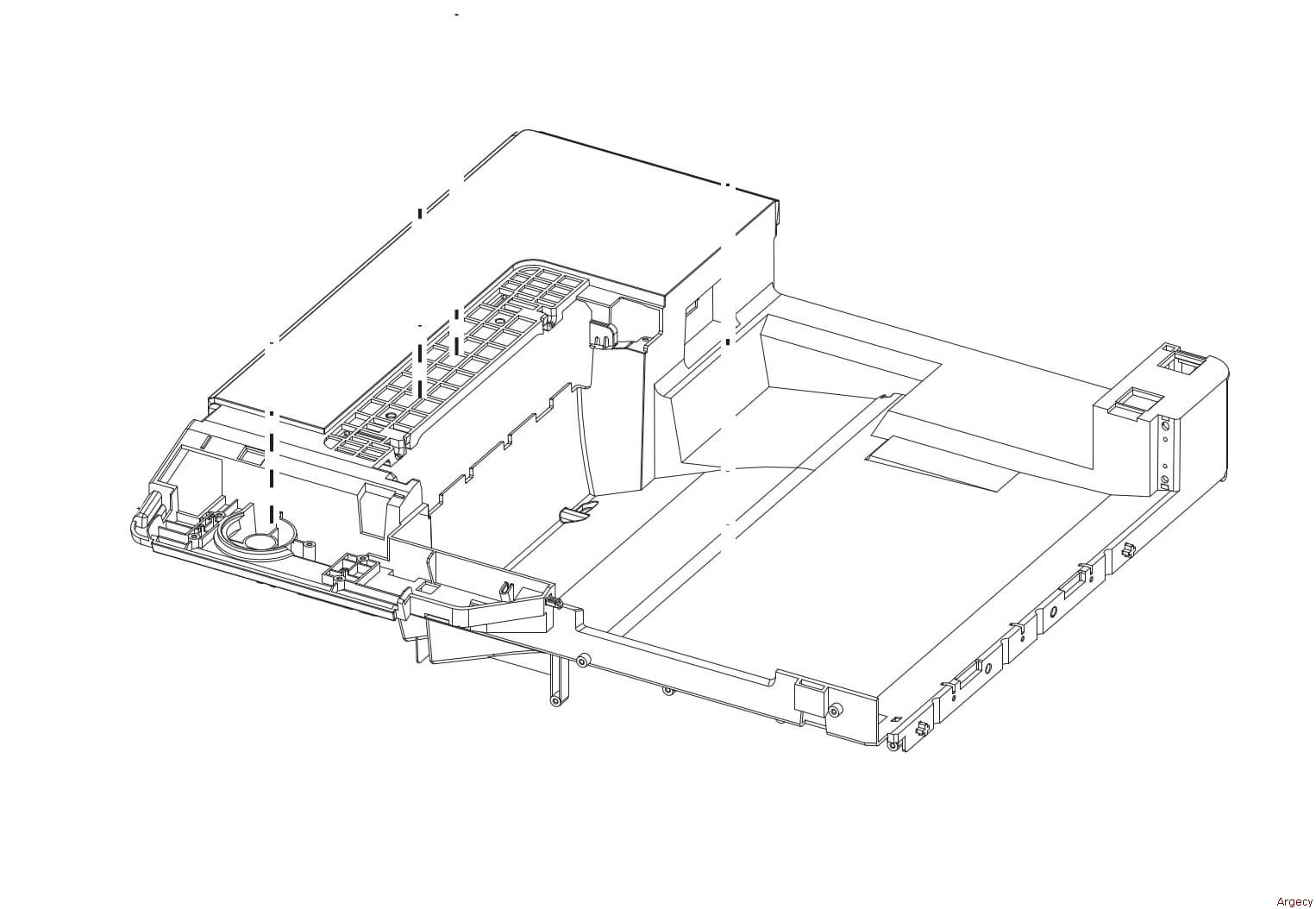 Argecy