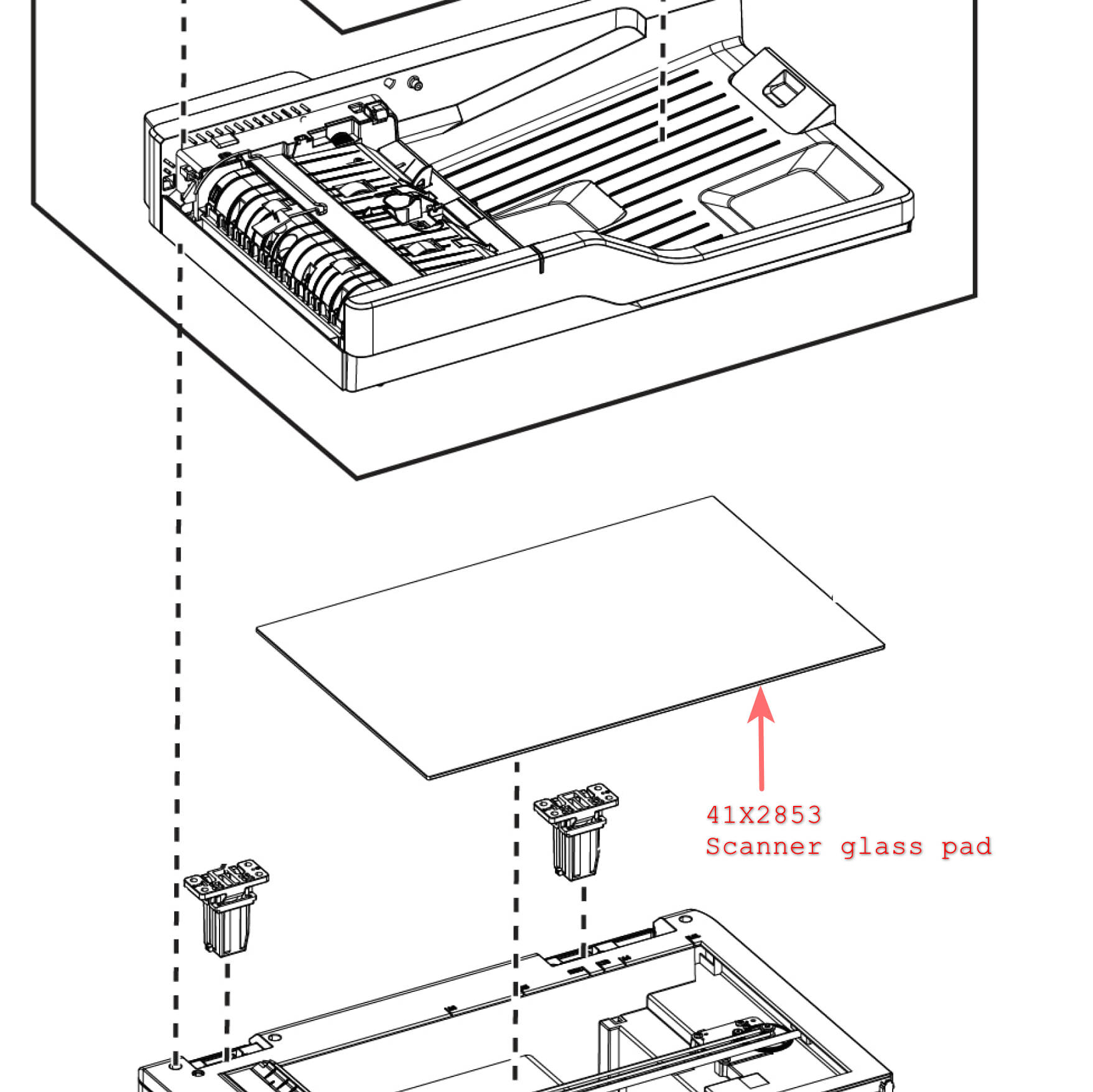 41X2853
Scanner glass pad