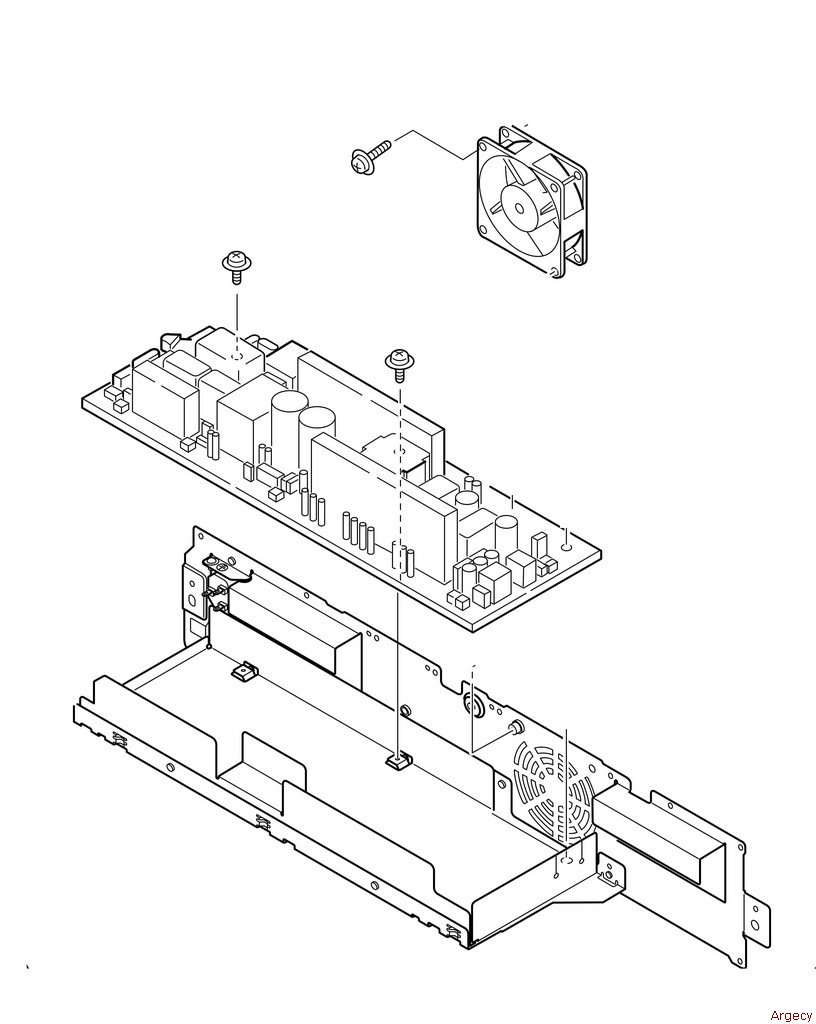 Argecy