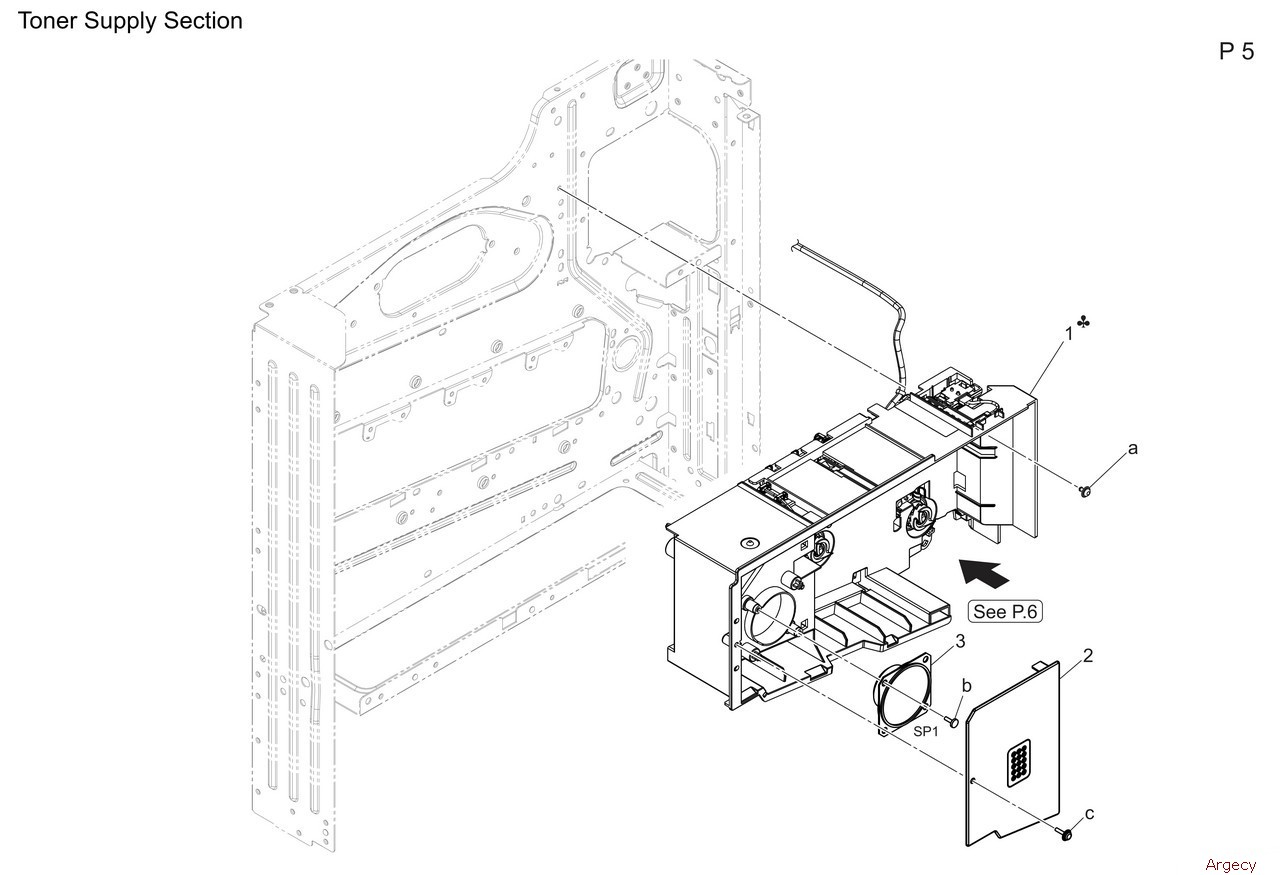 Toner Supply Section

P 5

1 ♣

a

See P.6

3

2

b

SP1

c

Argecy