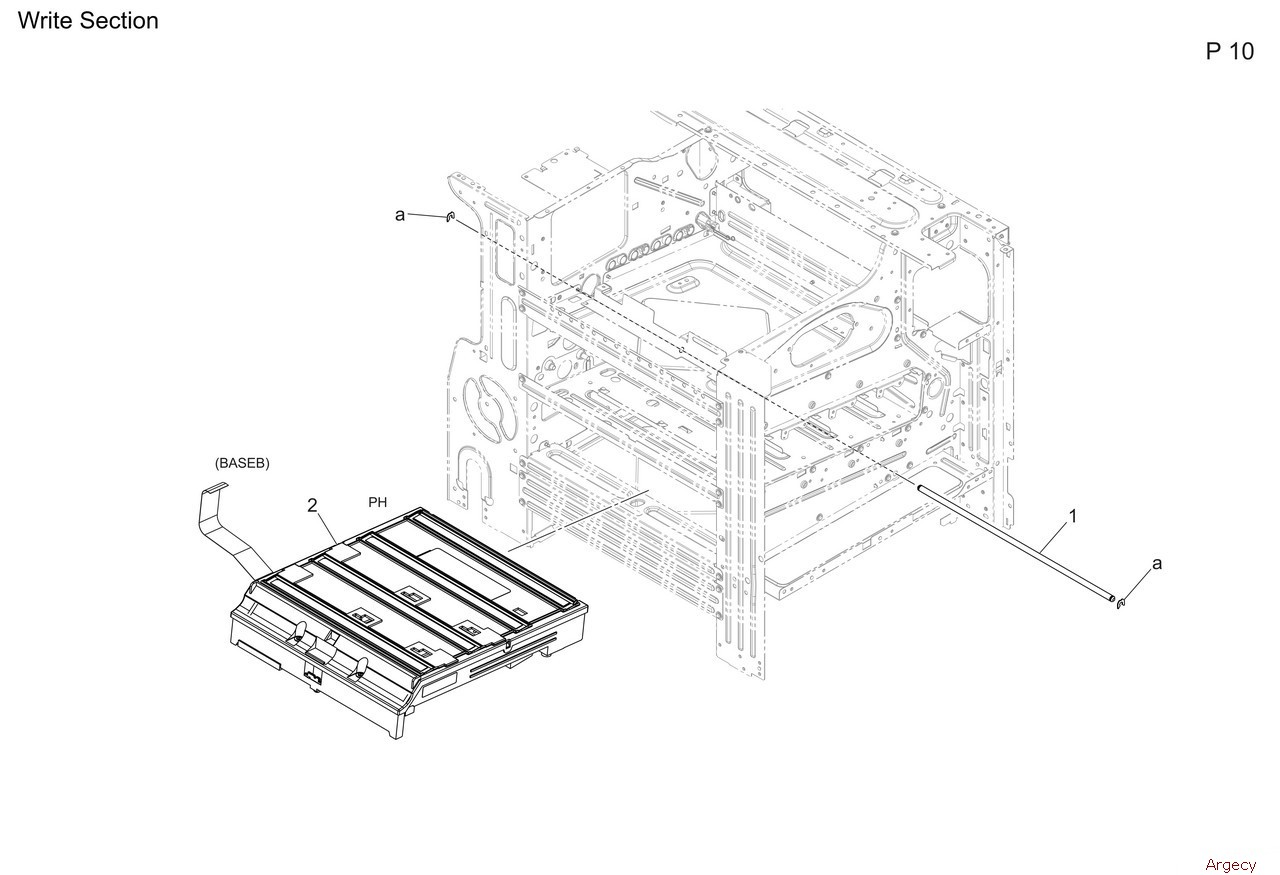 Write Section

P 10

a

(BASEB)

2

PH

1

a

Argecy