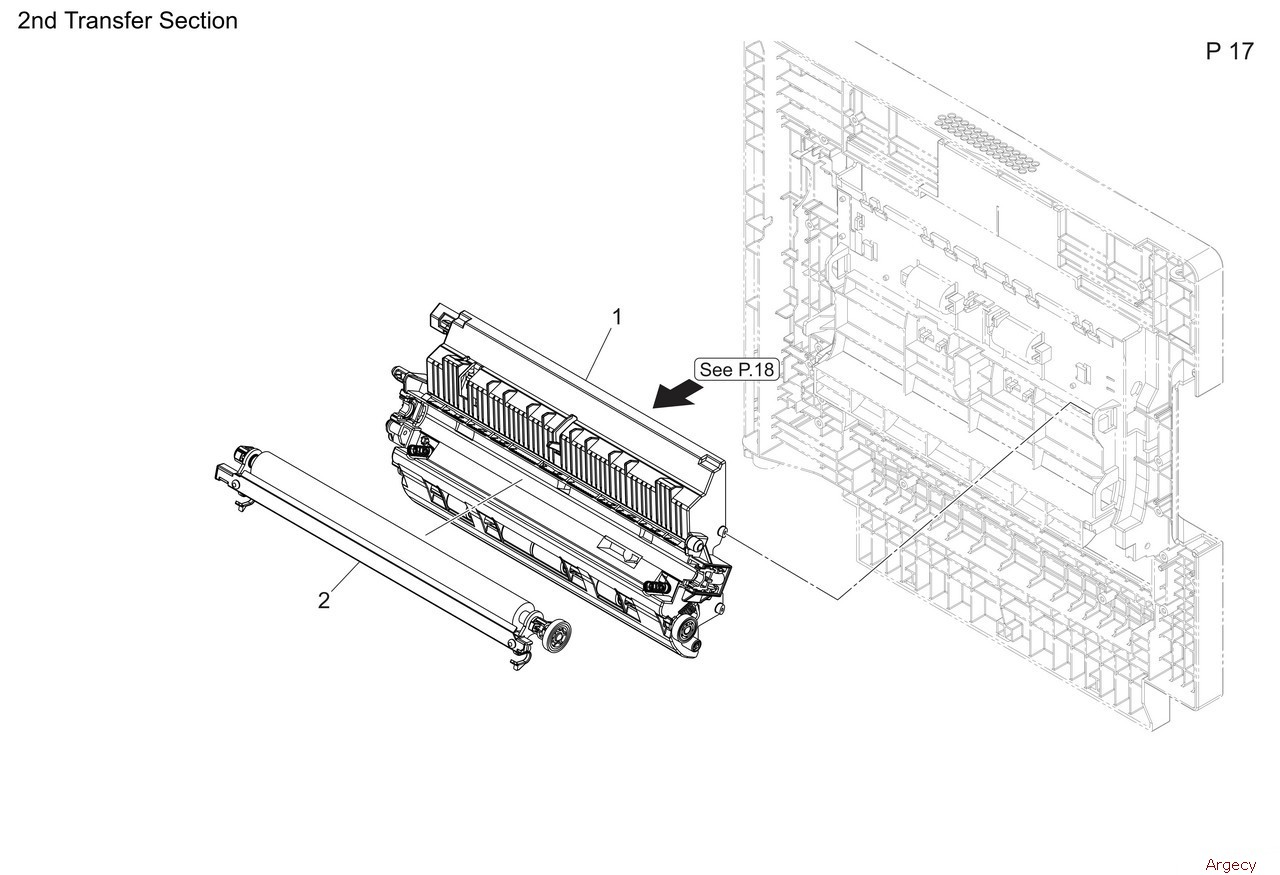 2nd Transfer Section

P 17

1

See P.18

2

Argecy