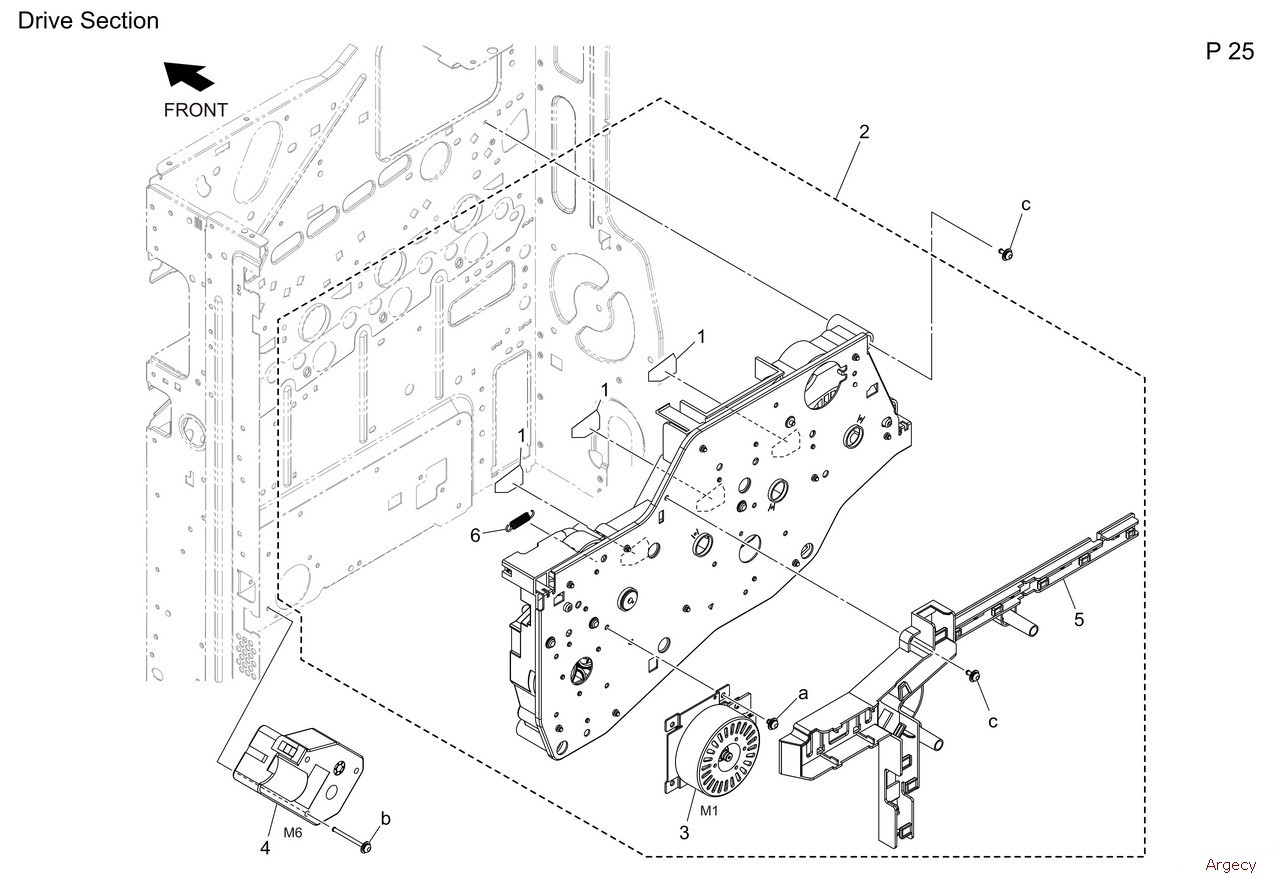 Drive Section

P 25

FRONT

2

c

1

1

1

6

5

a

c

M1

3

M6

4

b

Argecy