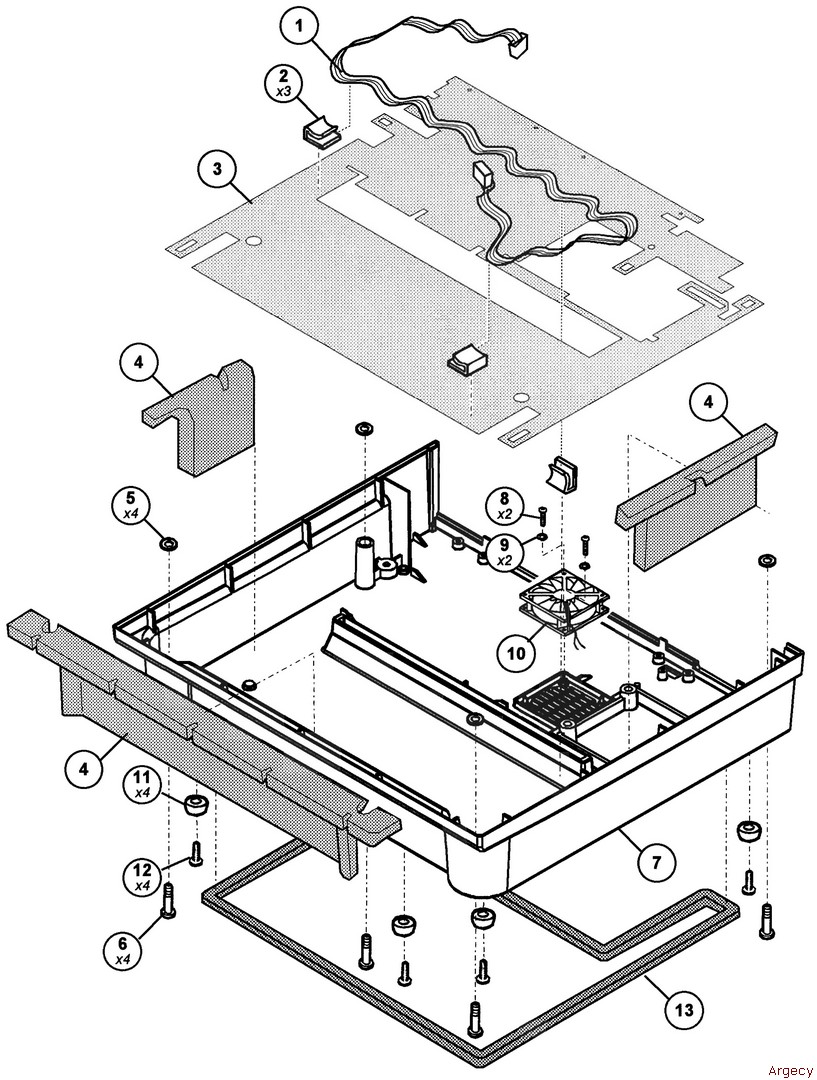 1
2
x3
3
4
4
5
x4
8
x2
9
x2
10
4
11
x4
12
x4
6
x4
7
13
Argecy