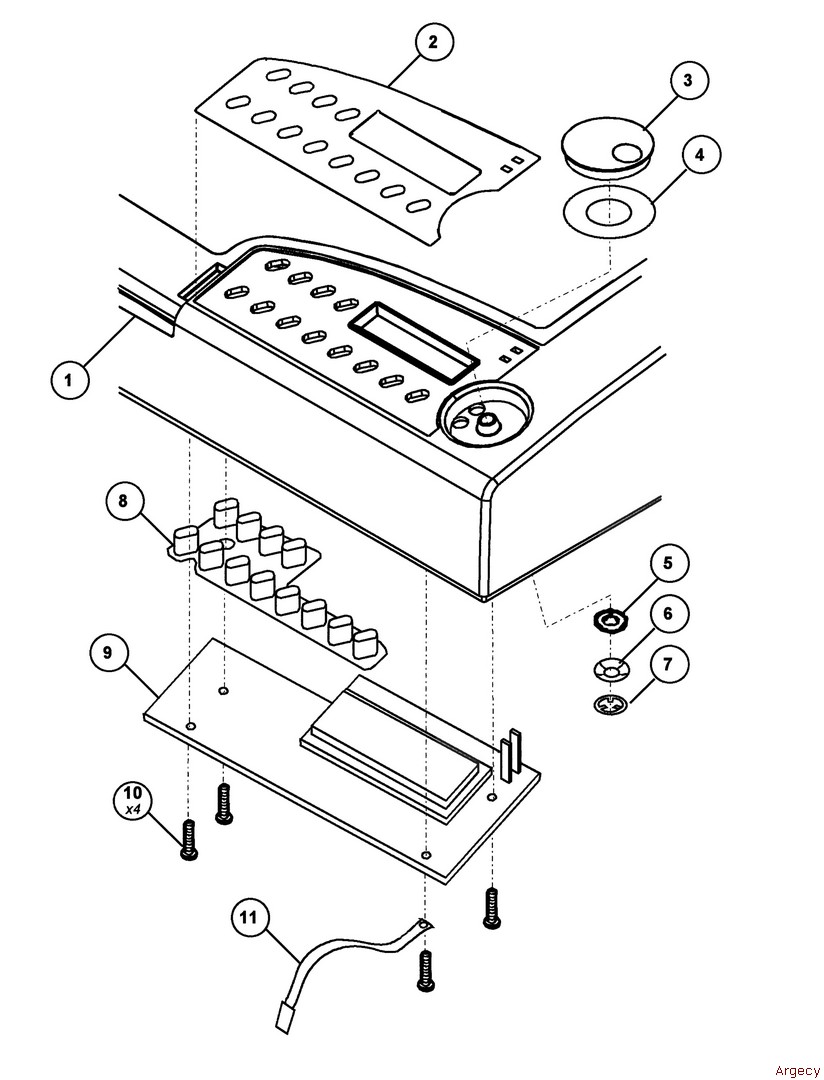 2
3
4
1
8
5
6
7
9
10
x4
11
Argecy