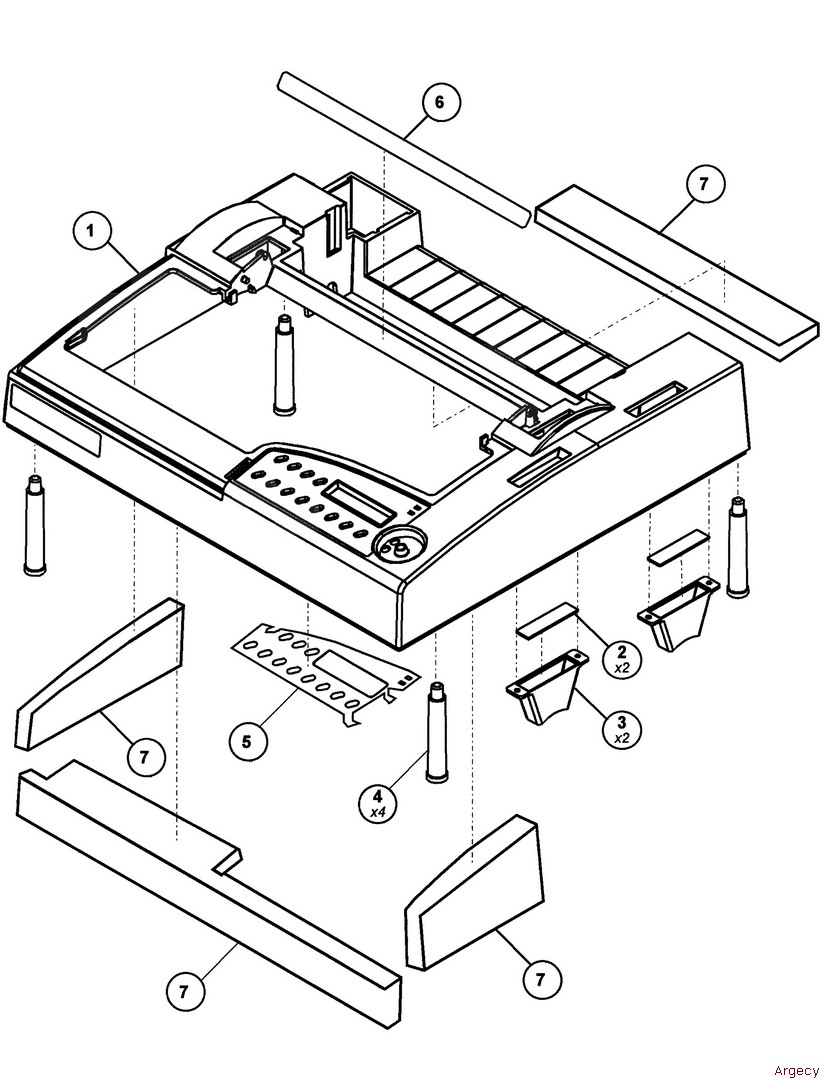 6

7

1

2
x2

3
x2

7

5

4
x4

7

7

Argecy