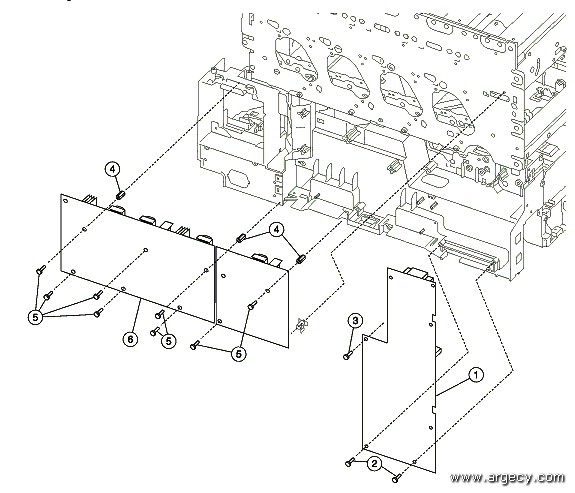 4
4
5
6
5
5
3
1
2
www.argecy.com