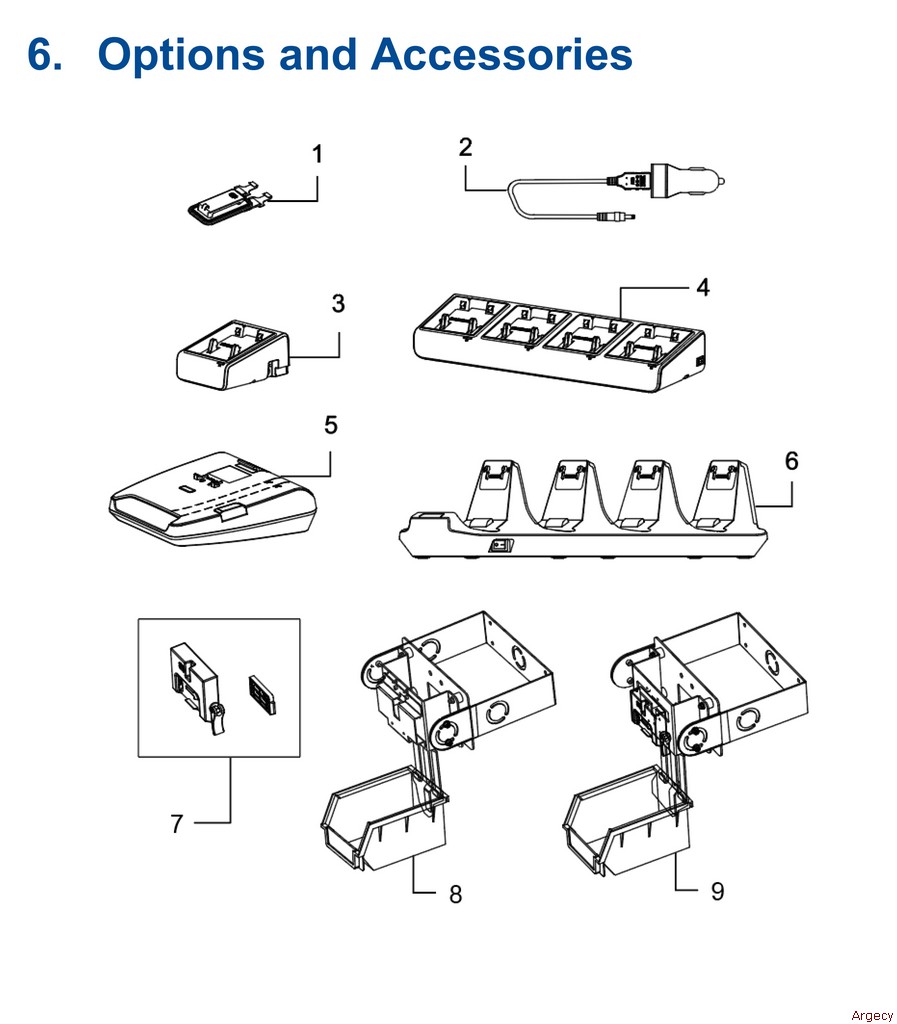 6. Options and Accessories

1
2
3
4
5
6
7
8
9

Argecy