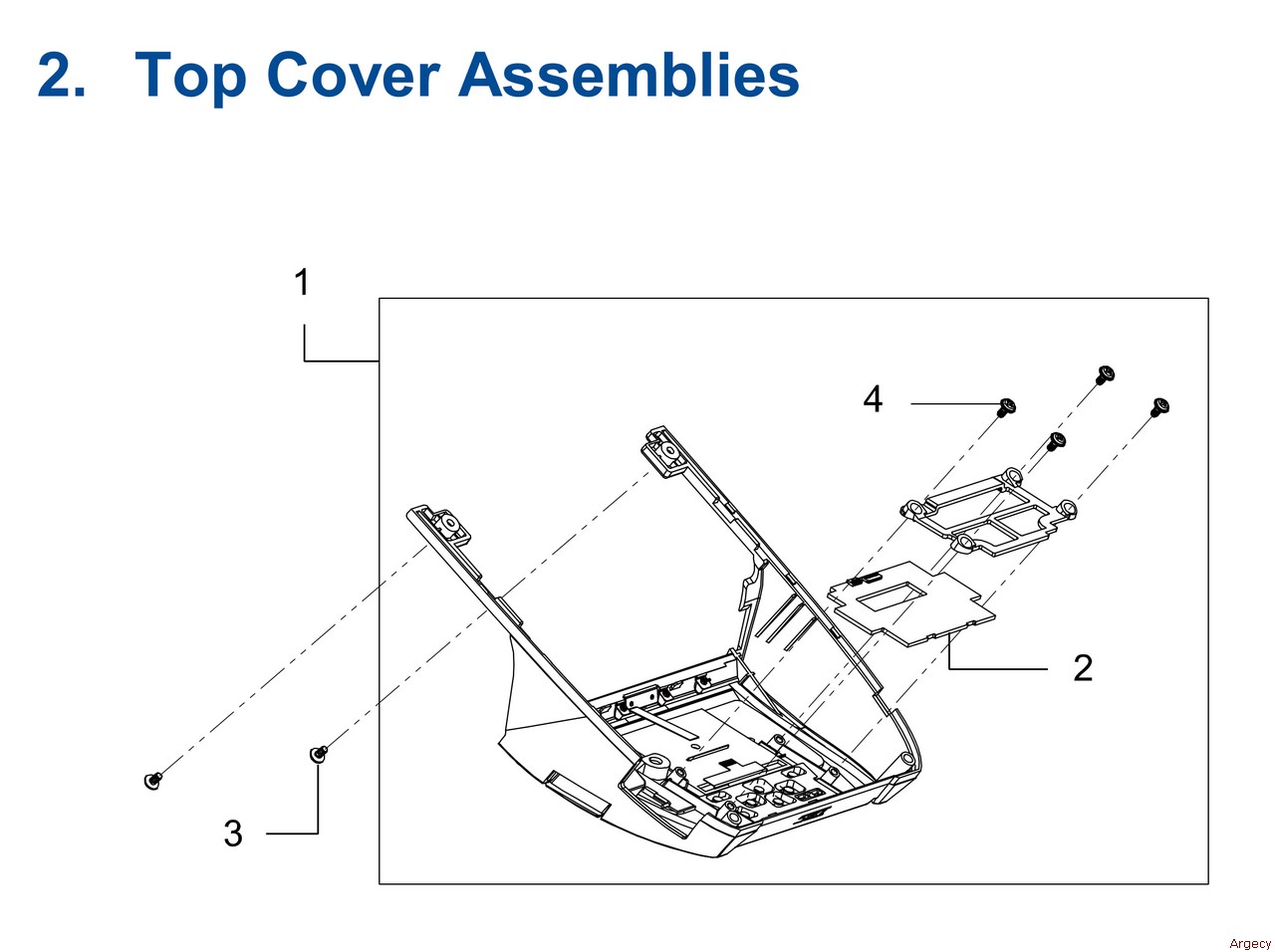 2. Top Cover Assemblies

1

4

2

3

Argecy