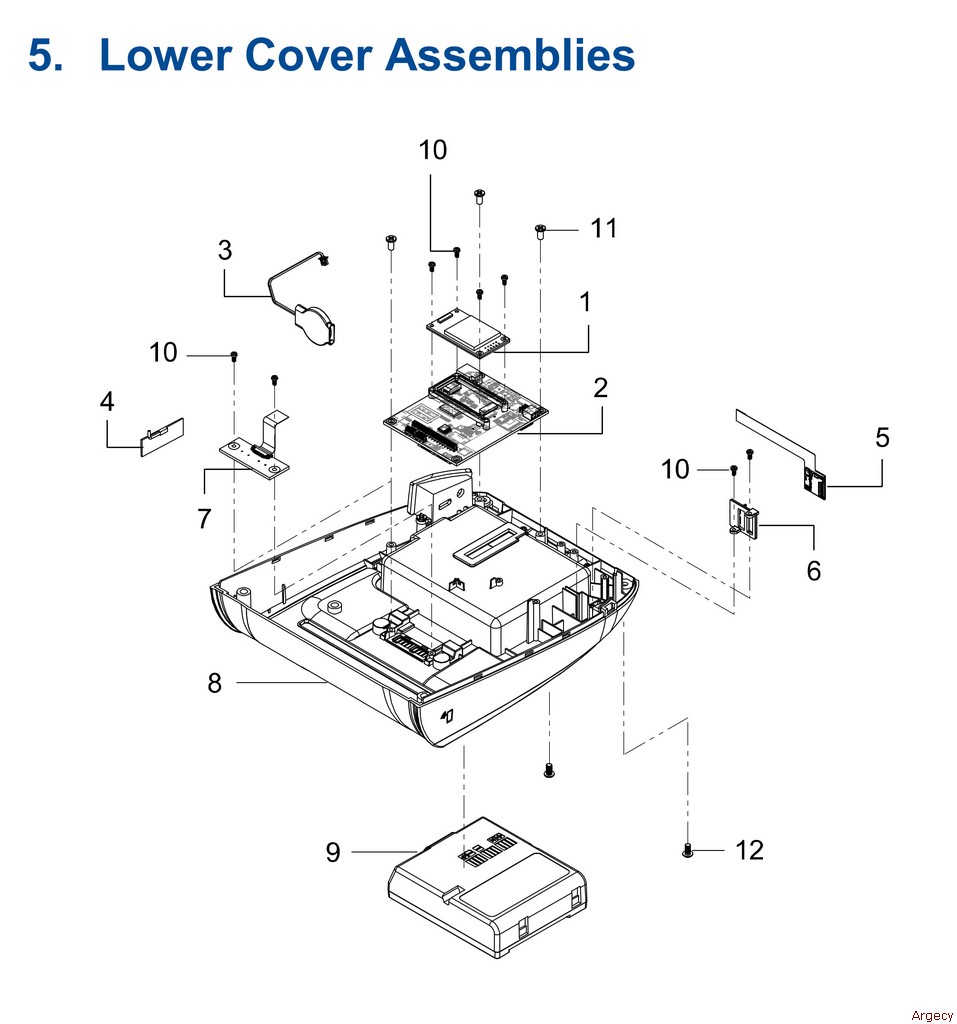 5. Lower Cover Assemblies

10

11

3

1

10

2

4

5

10

7

6

8

9

12

Argecy