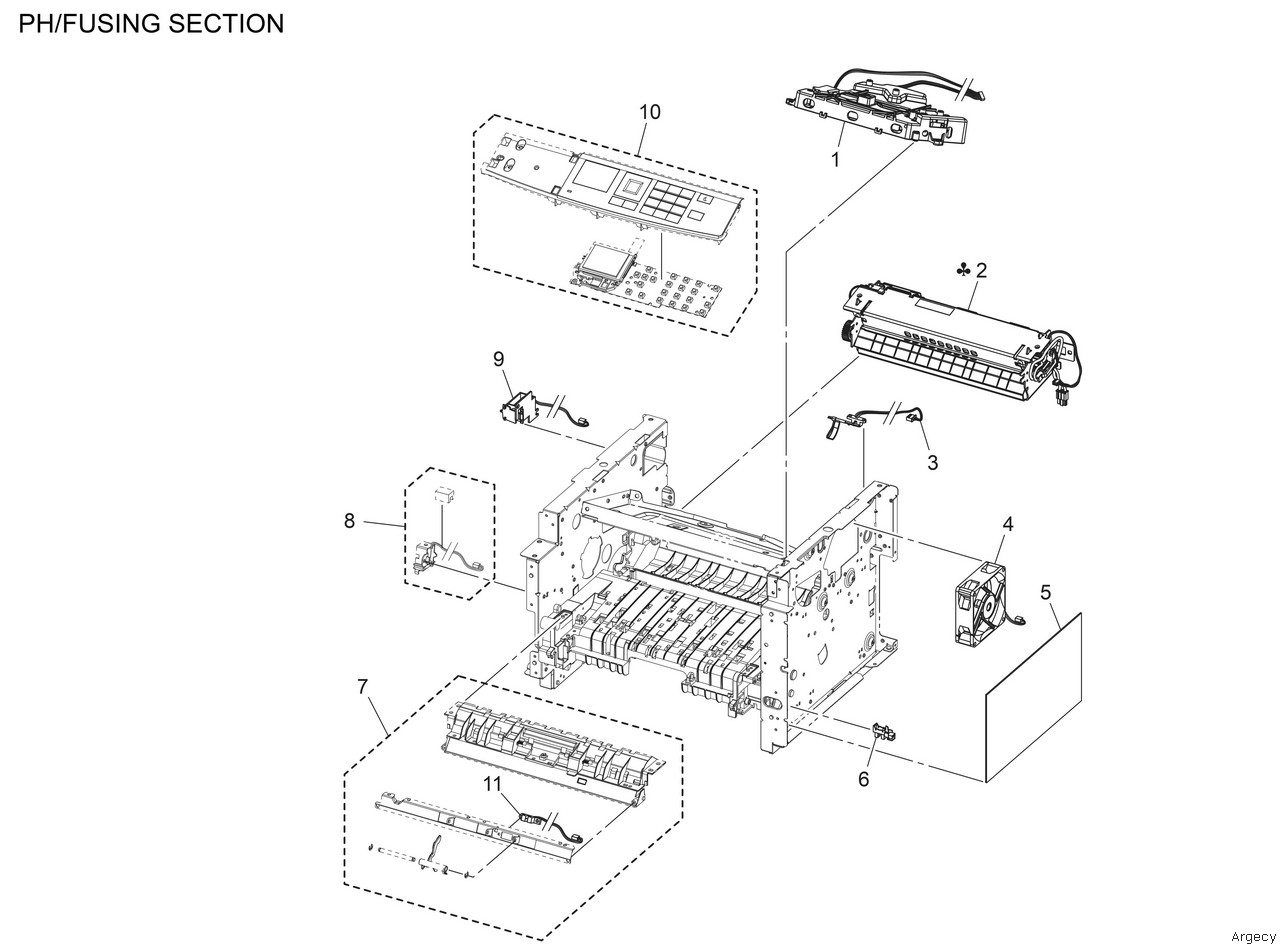 PH/FUSING SECTION

10

1

♣ 2

9

3

8

4

5

7

11

6

Argecy