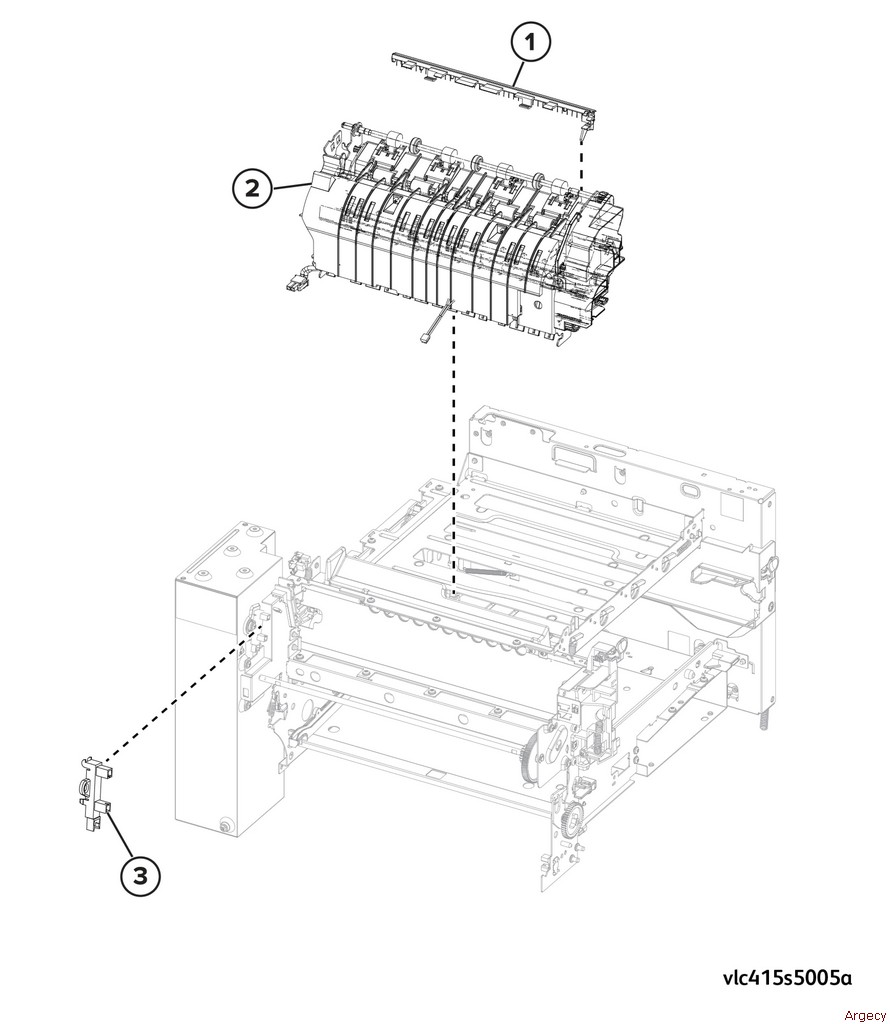 1

2

3

vlc415s5005a

Argecy