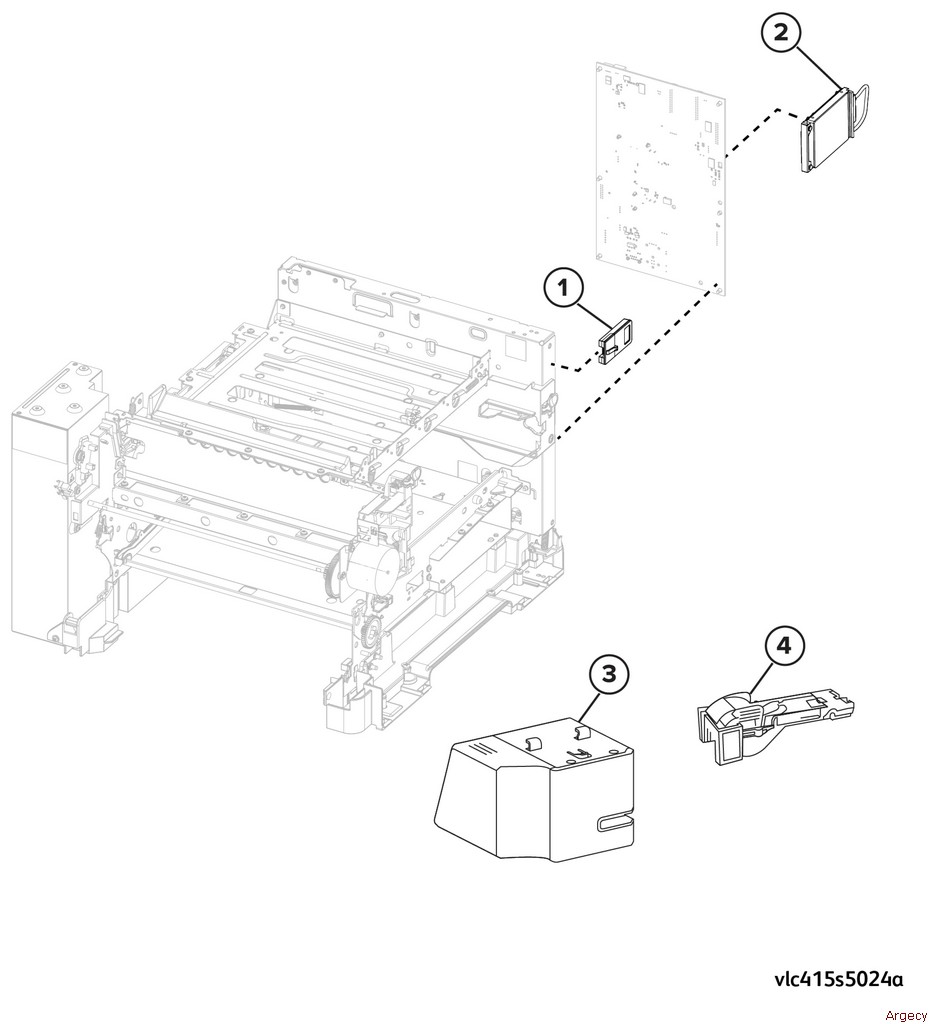 2

1

4

3

vlc415s5024a

Argecy