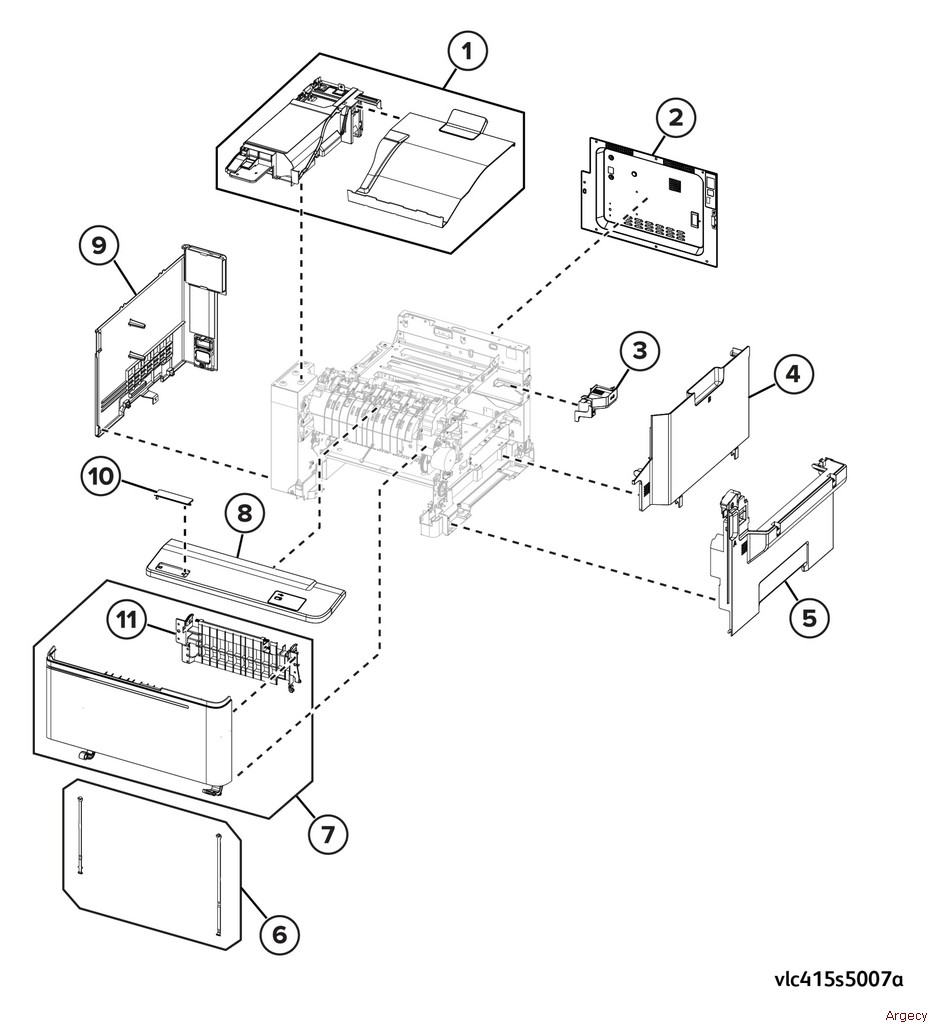 1
2
9
3
4
10
8
5
11
7
6
vlc415s5007a
Argecy