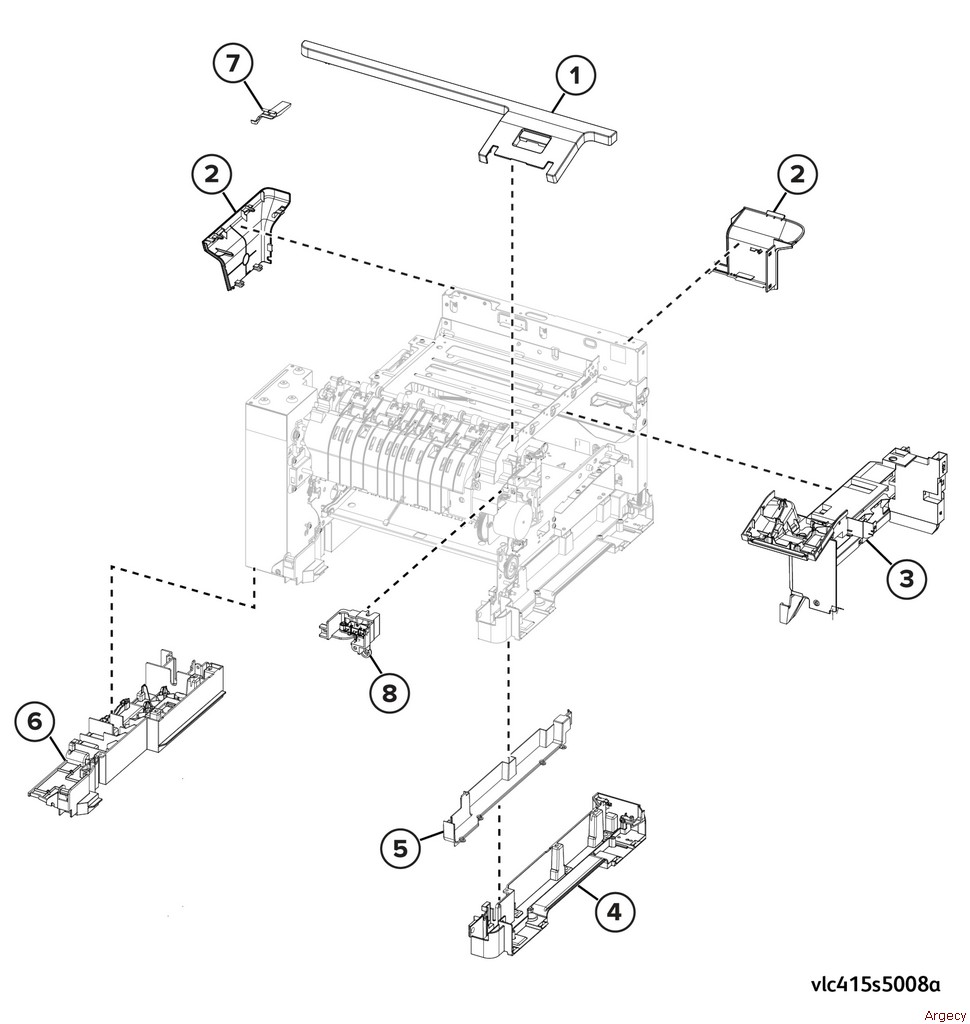 7
1
2
2
3
8
6
5
4
vlc415s5008a
Argecy