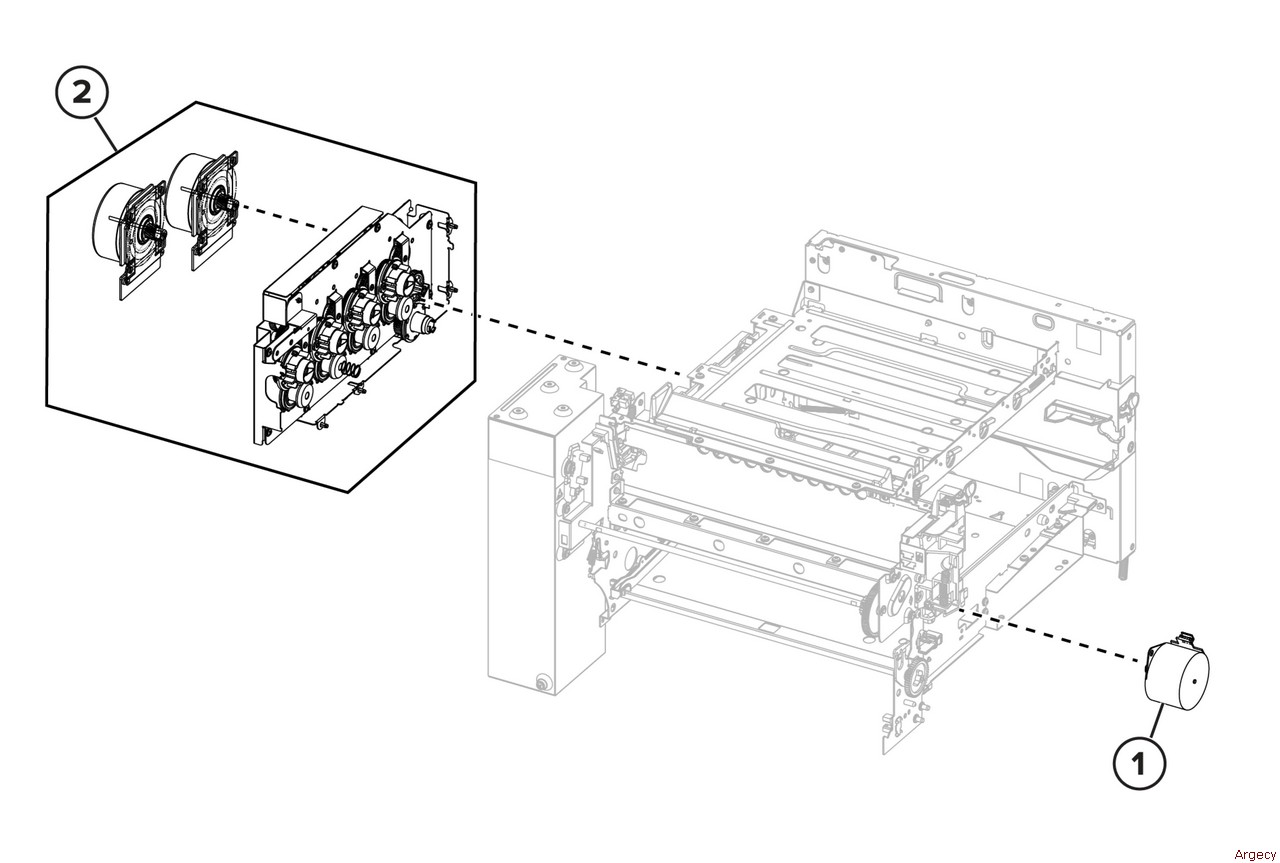 2

1

Argecy