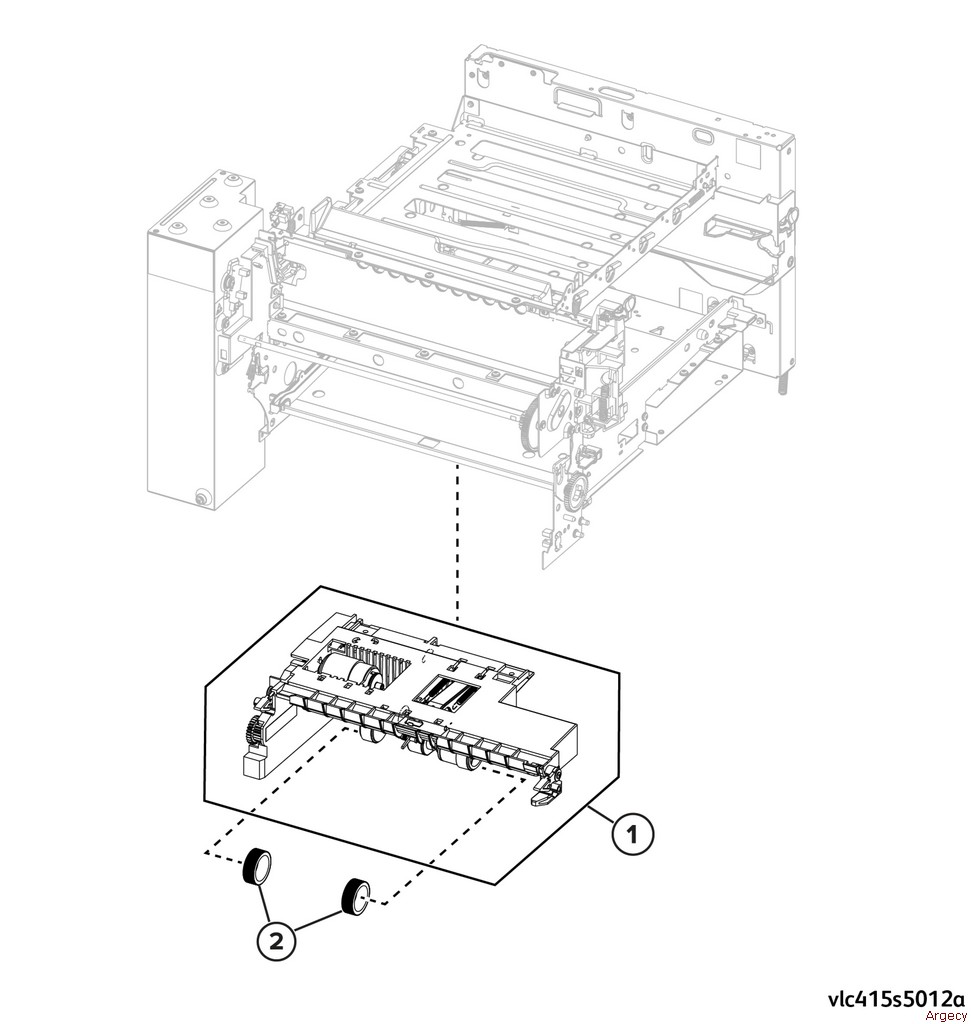 1

2

vlc415s5012a
Argecy