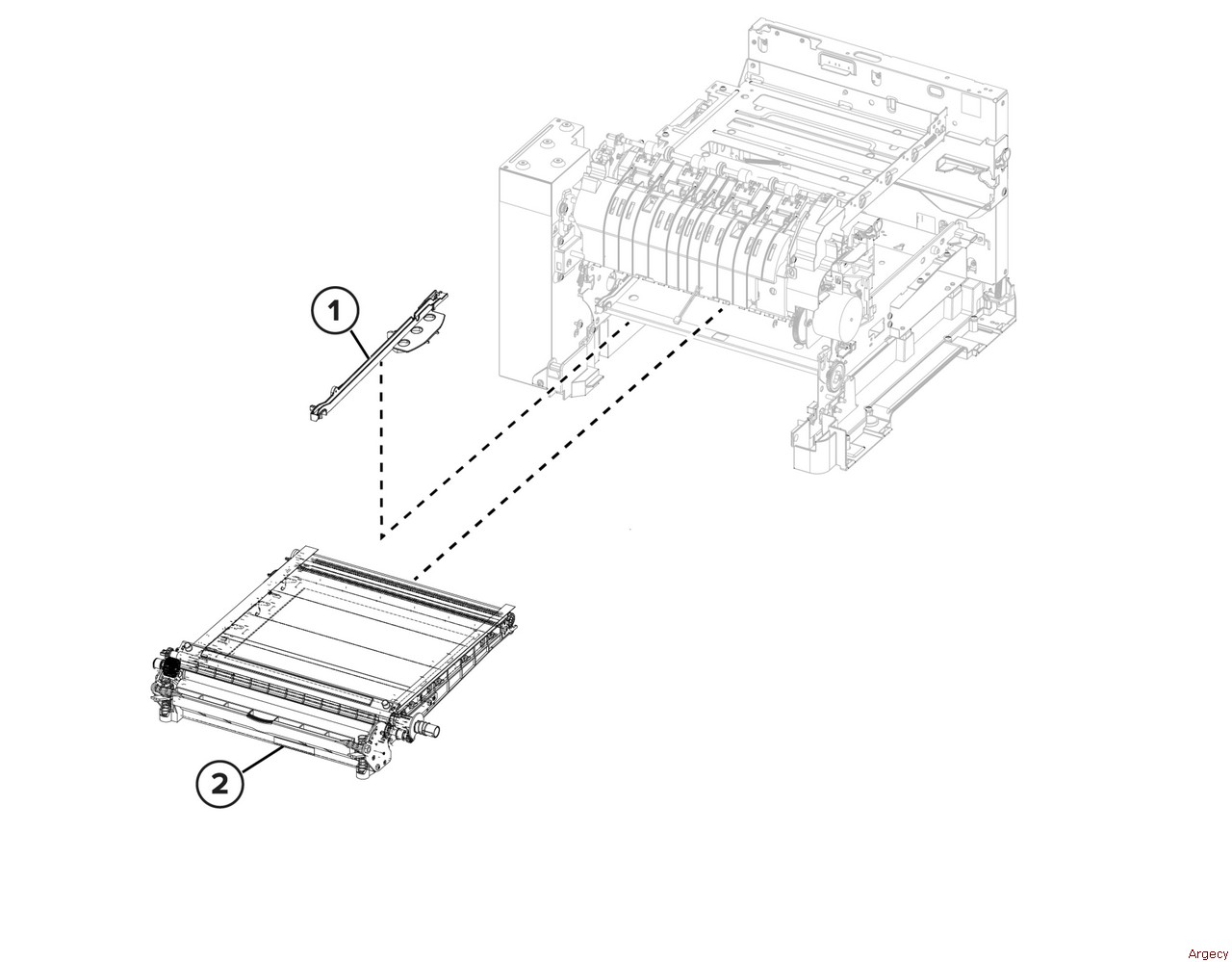 1

2

Argecy