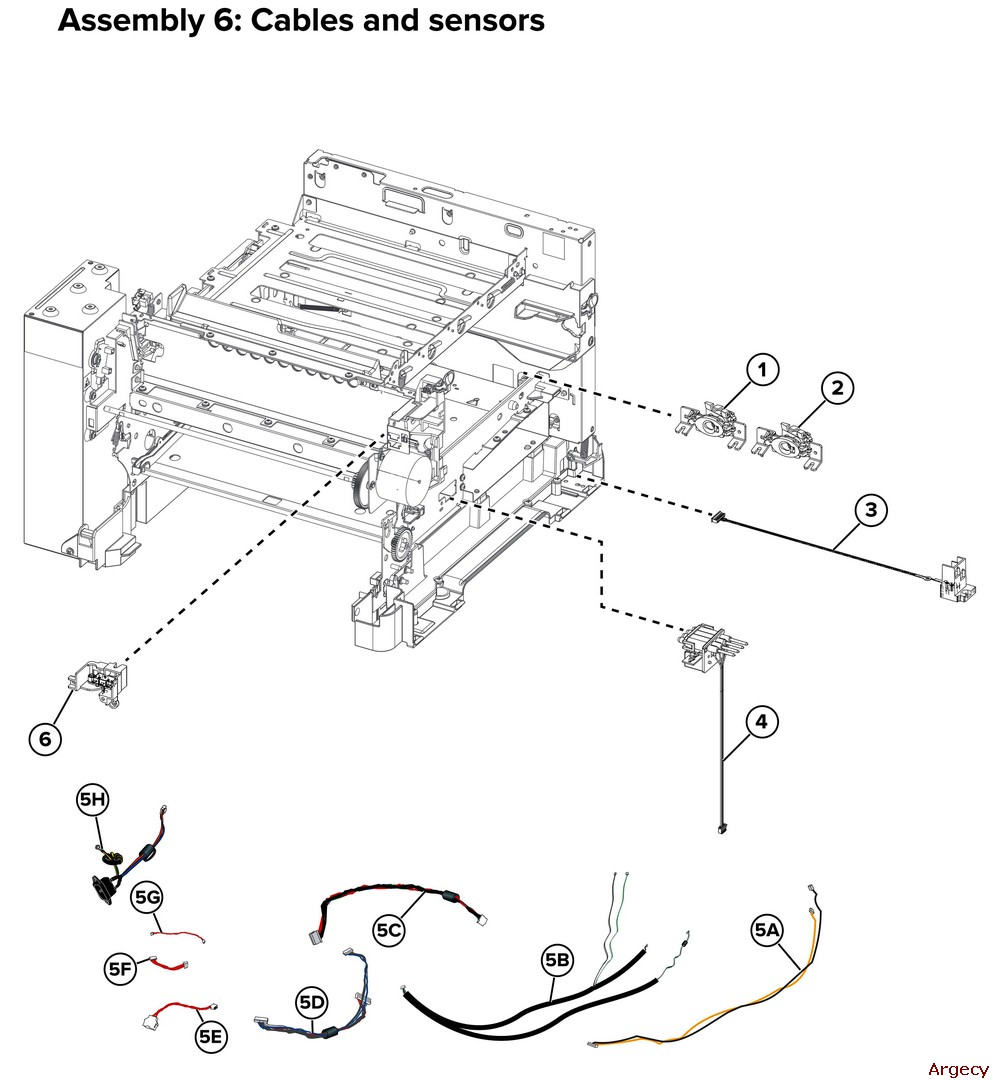 Assembly 6: Cables and sensors

1
2
3
4
6
5H
5G
5F
5E
5D
5C
5B
5A

Argecy