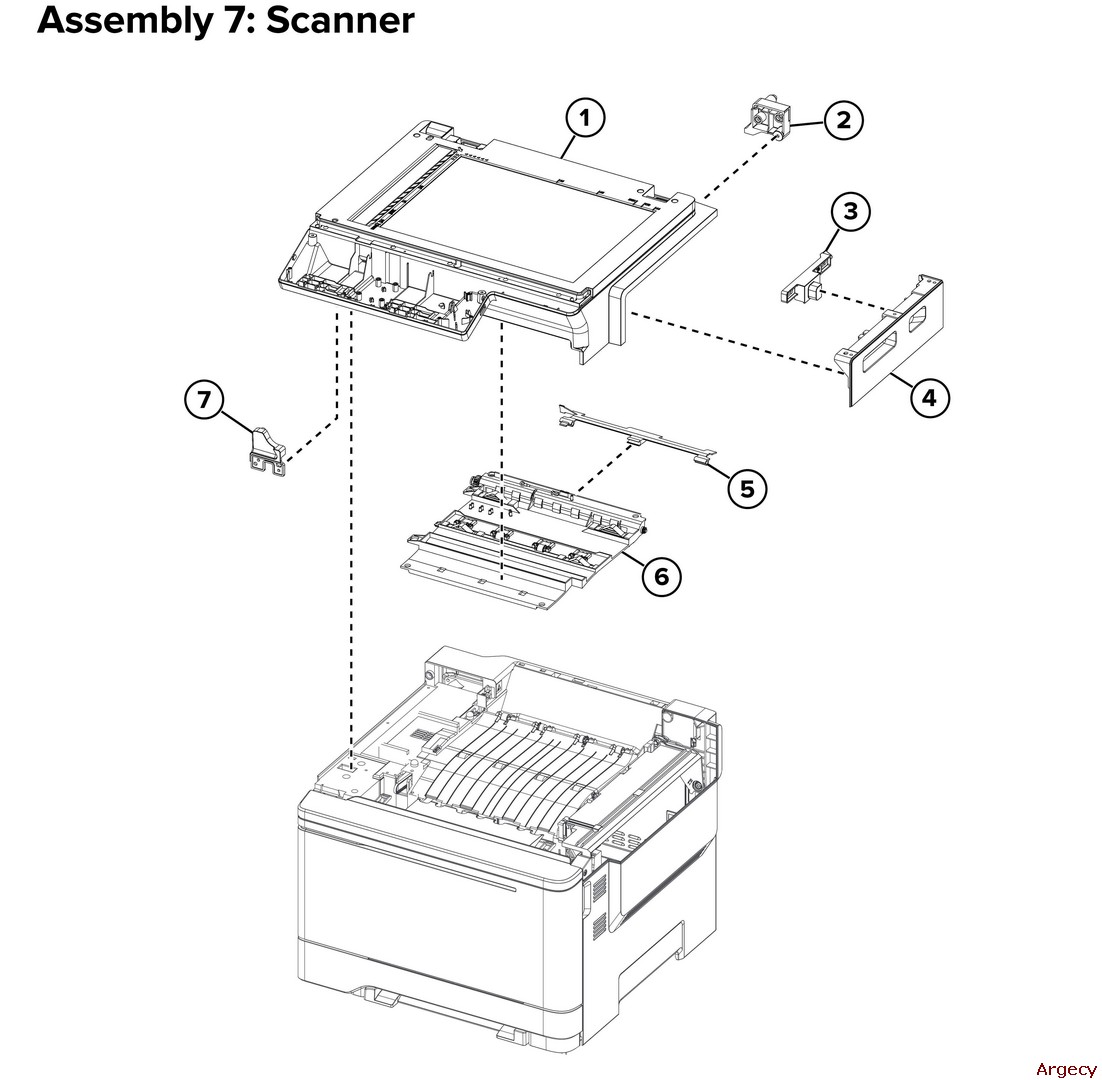 Assembly 7: Scanner

1

2

3

4

7

5

6

Argecy