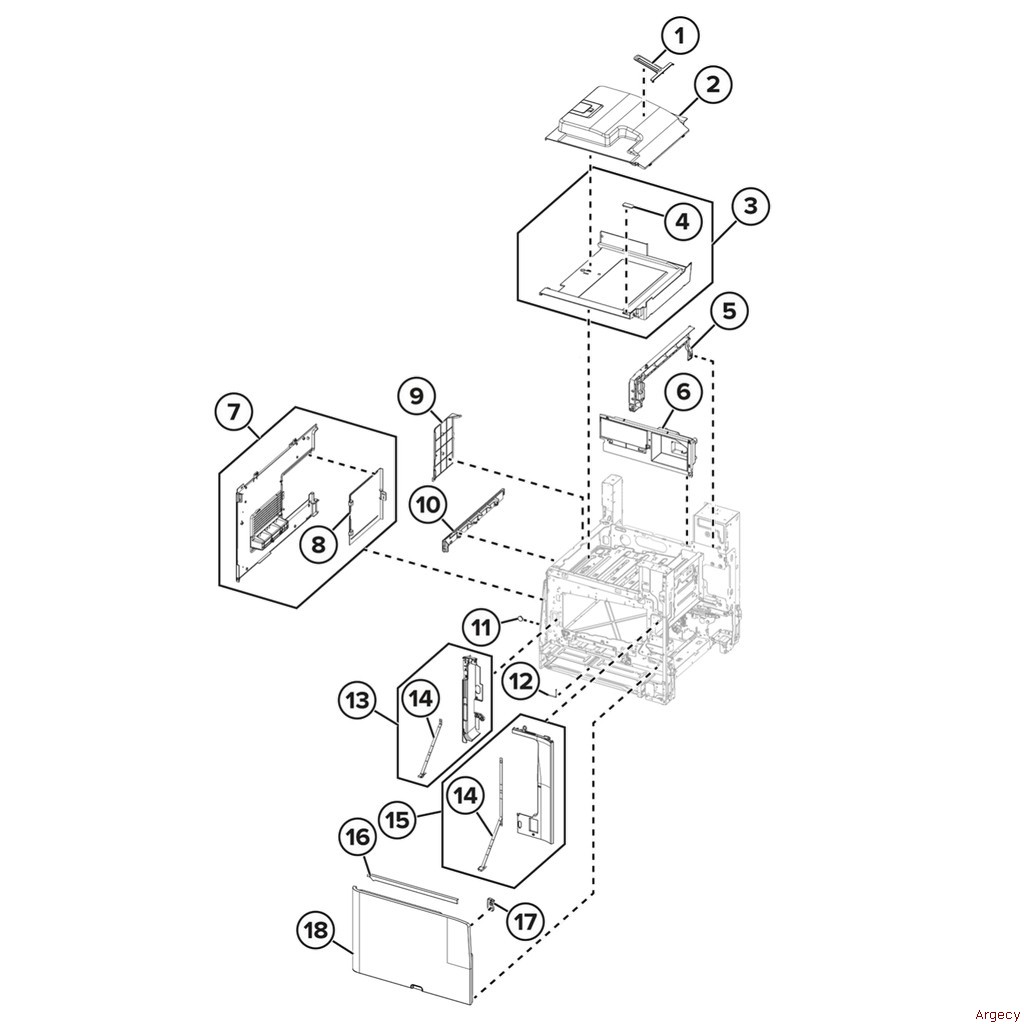 1
2
3
4
5
6
7
8
9
10
11
12
13
14
14
15
16
17
18
Argecy