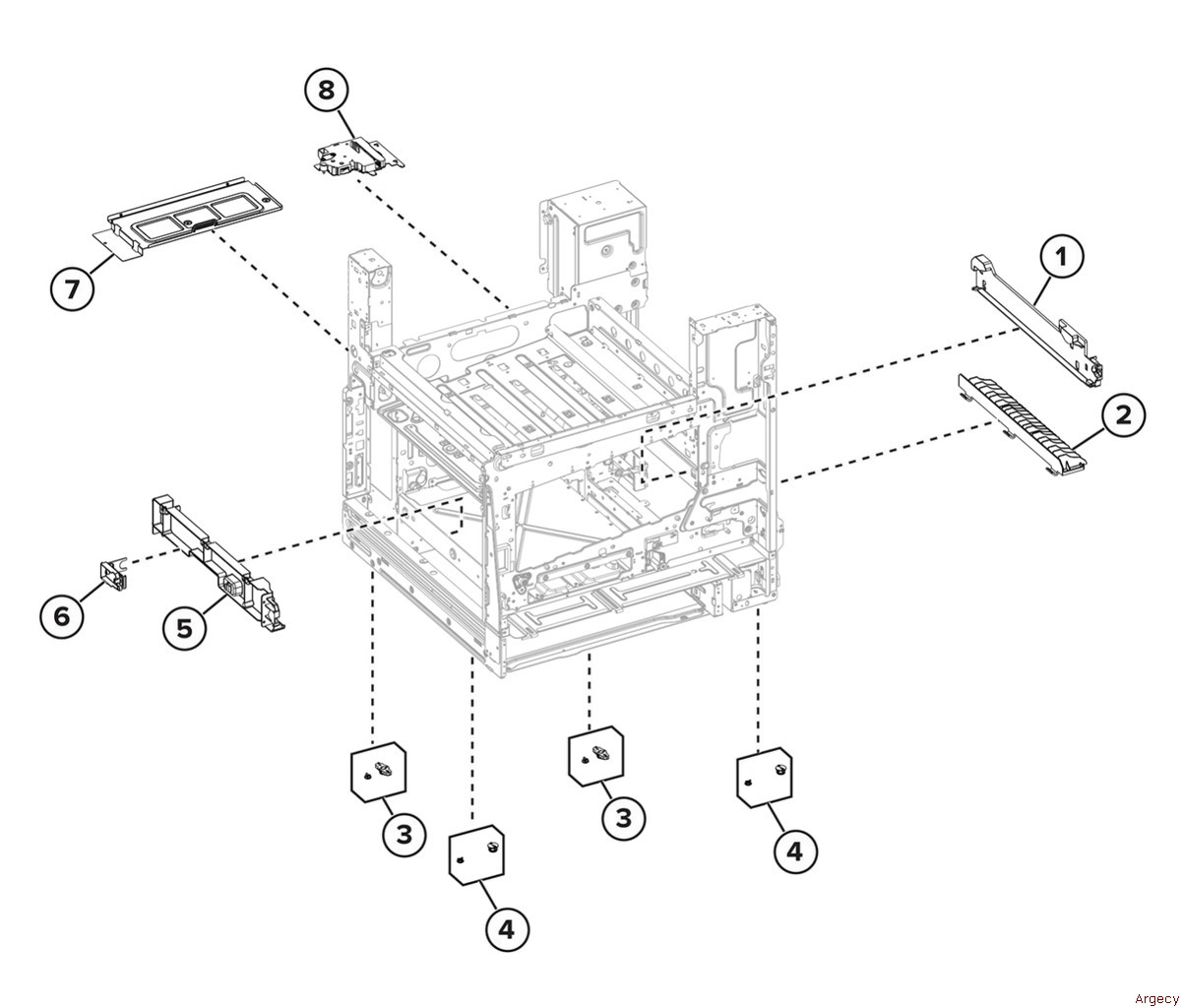 8
7
1
2
6
5
3
3
4
4
Argecy