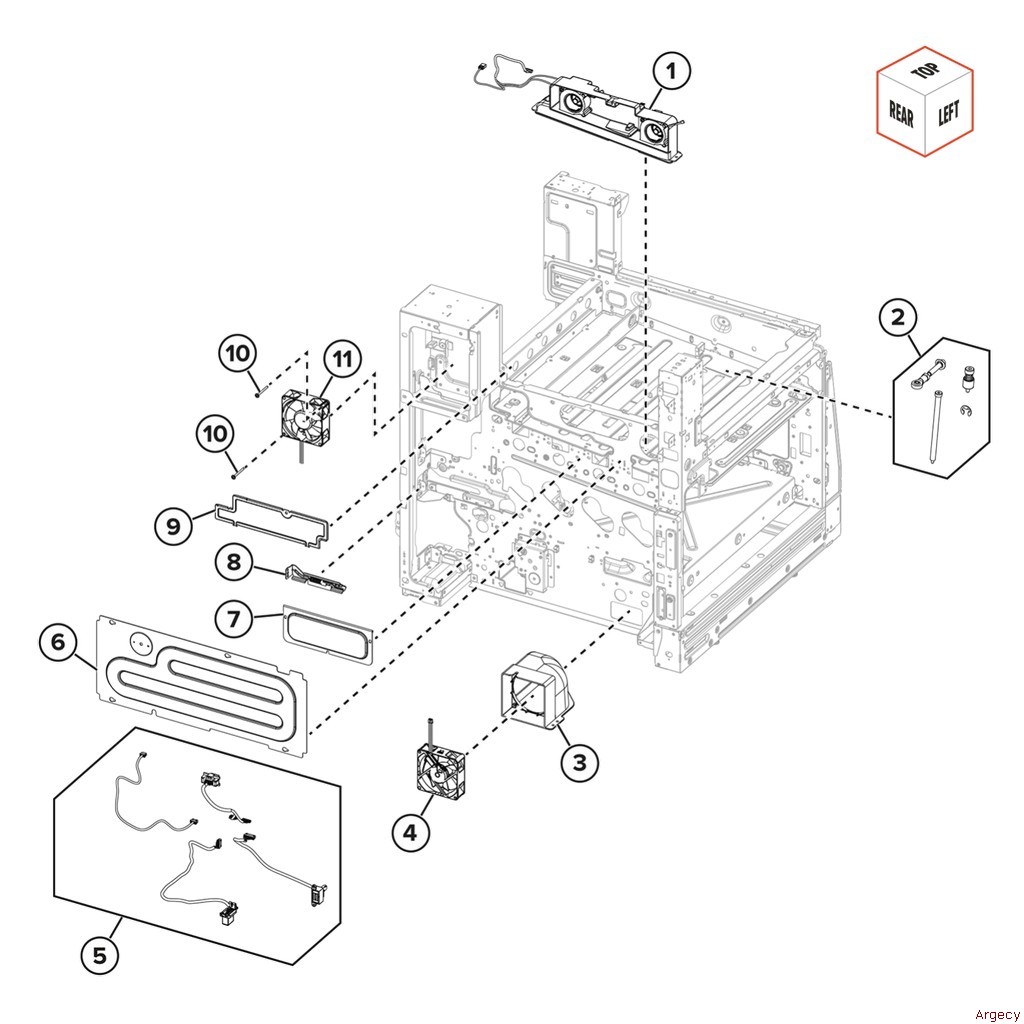 1
TOP
REAR
LEFT
2
10
11
10
9
8
7
6
3
4
5
Argecy