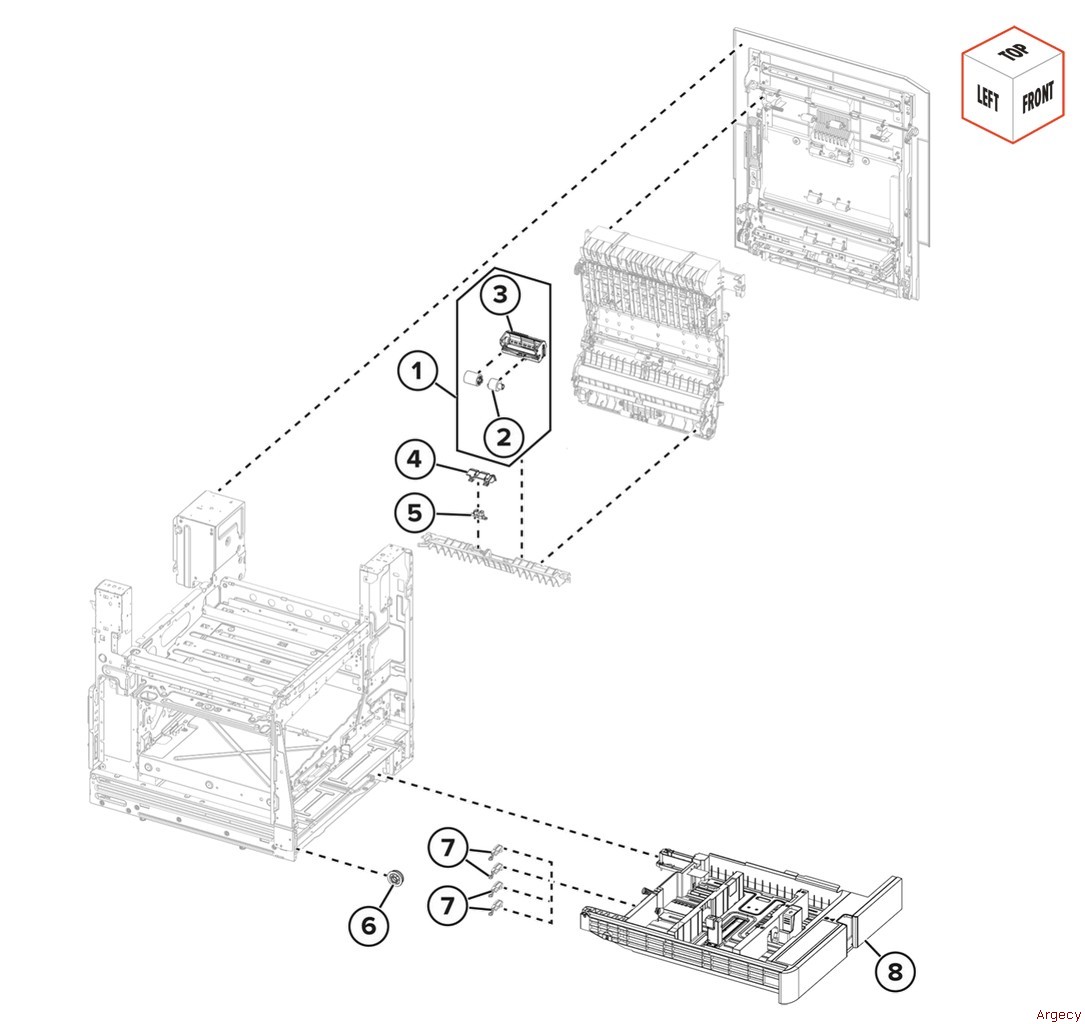 TOP
LEFT
FRONT
3
1
2
4
5
7
7
6
8
Argecy