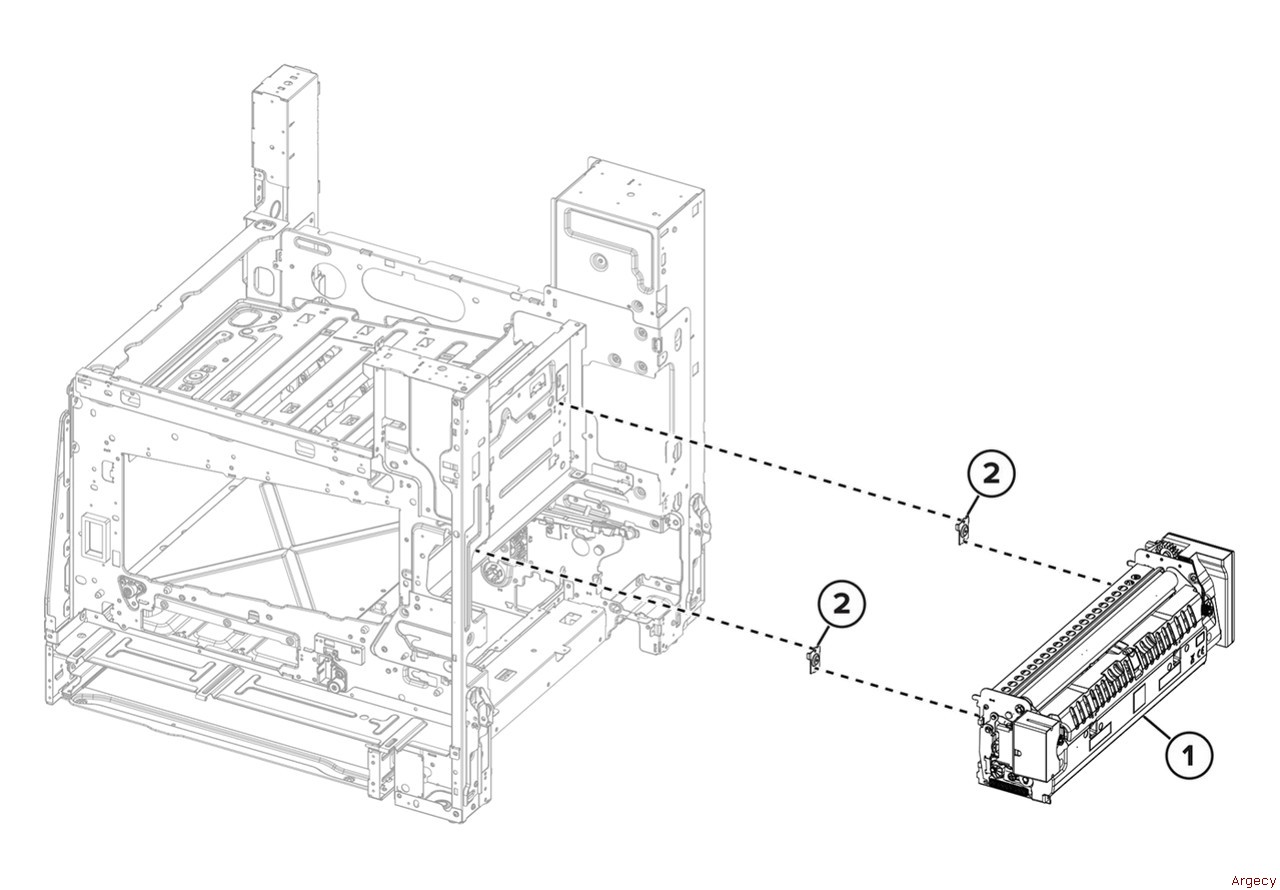 2
2
1
Argecy