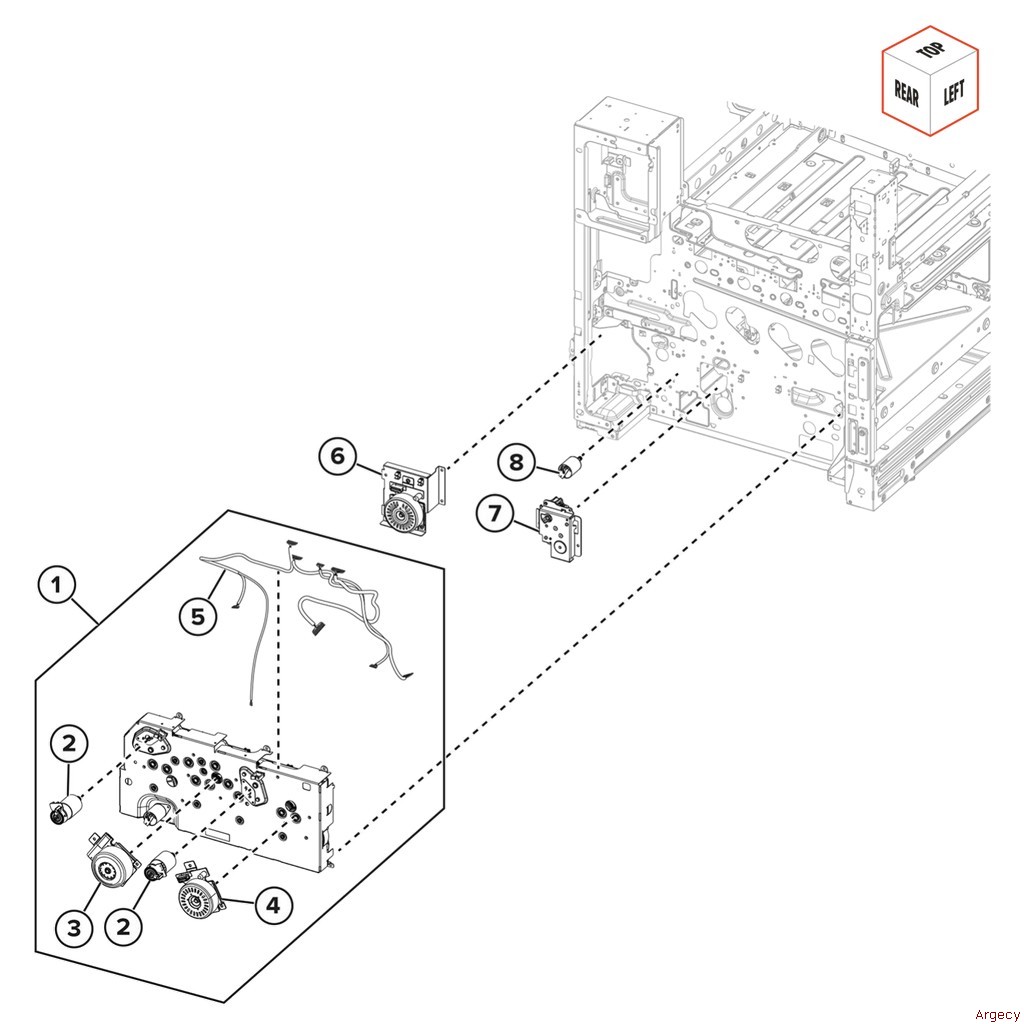 TOP
REAR
LEFT
6
8
7
1
5
2
3
2
4
Argecy