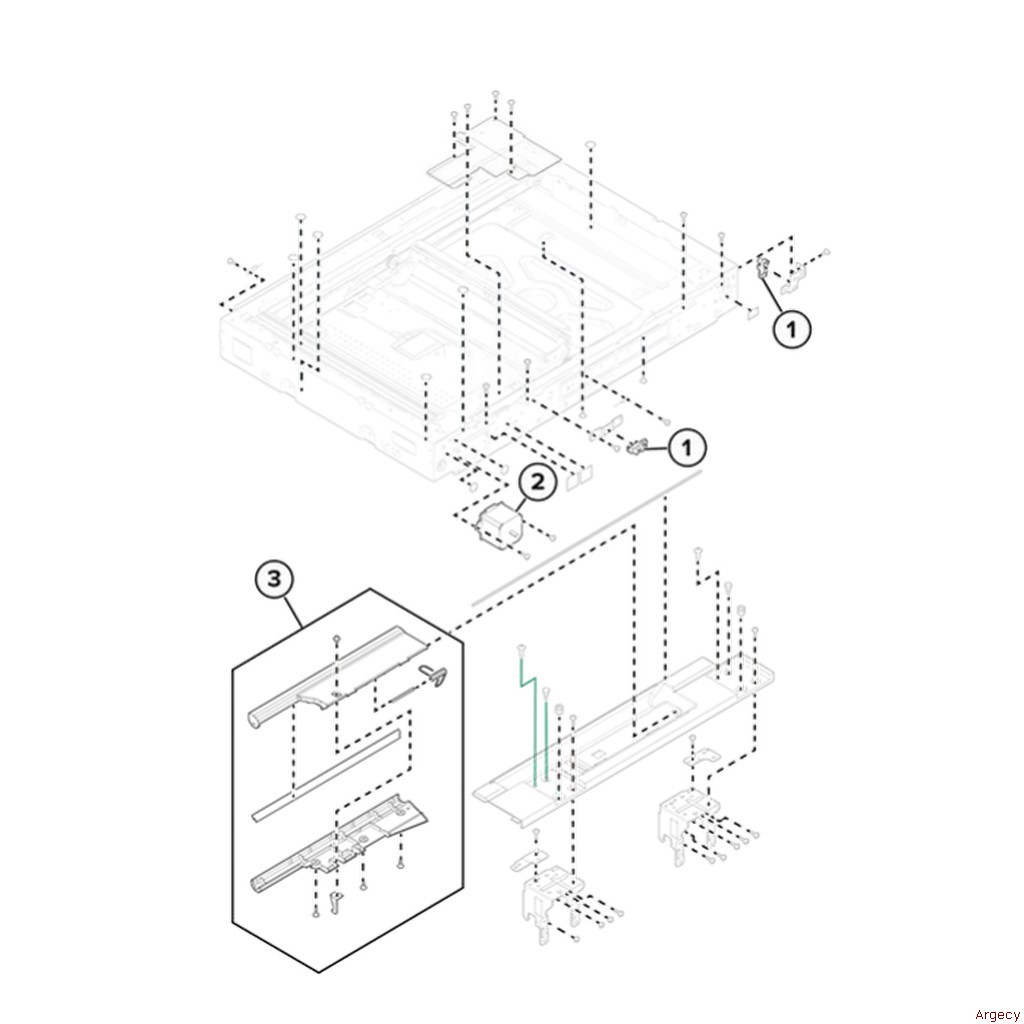 1

1

2

3

Argecy