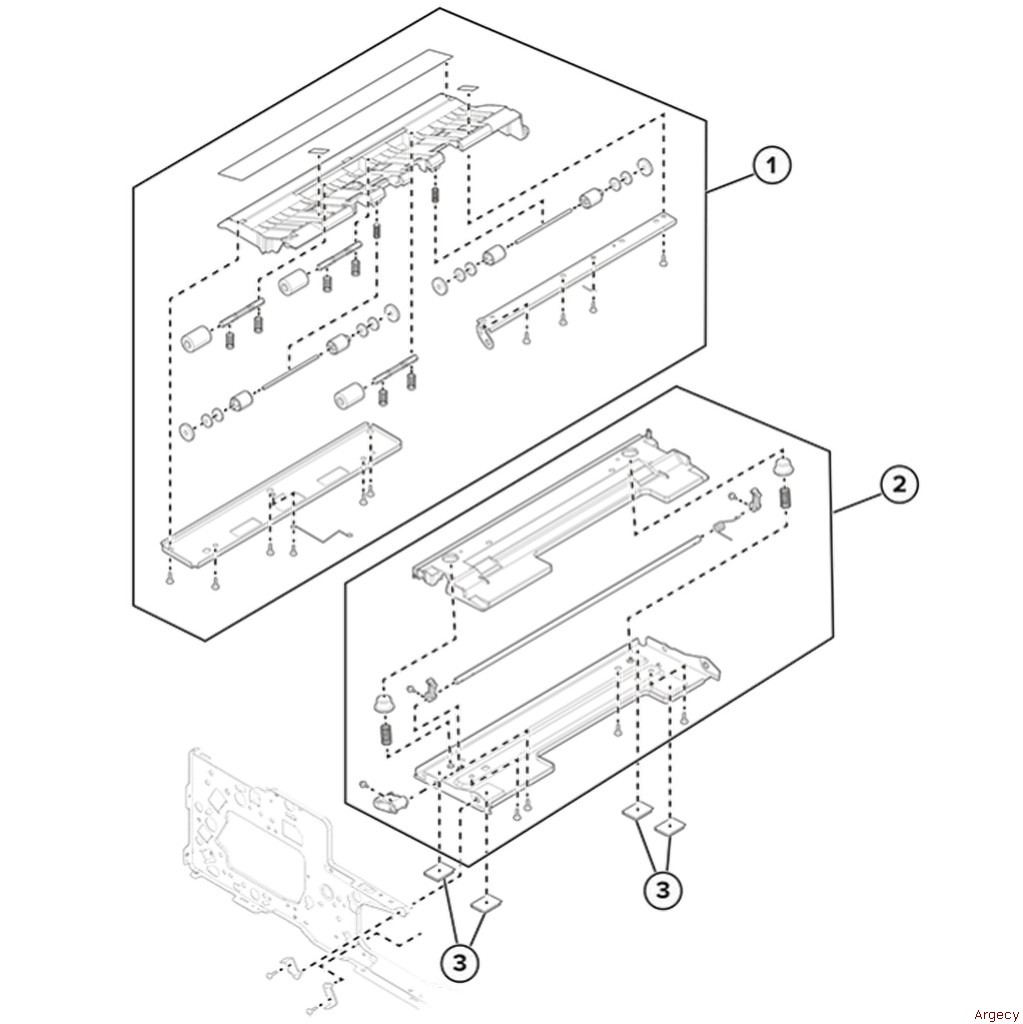 1

2

3

3

Argecy