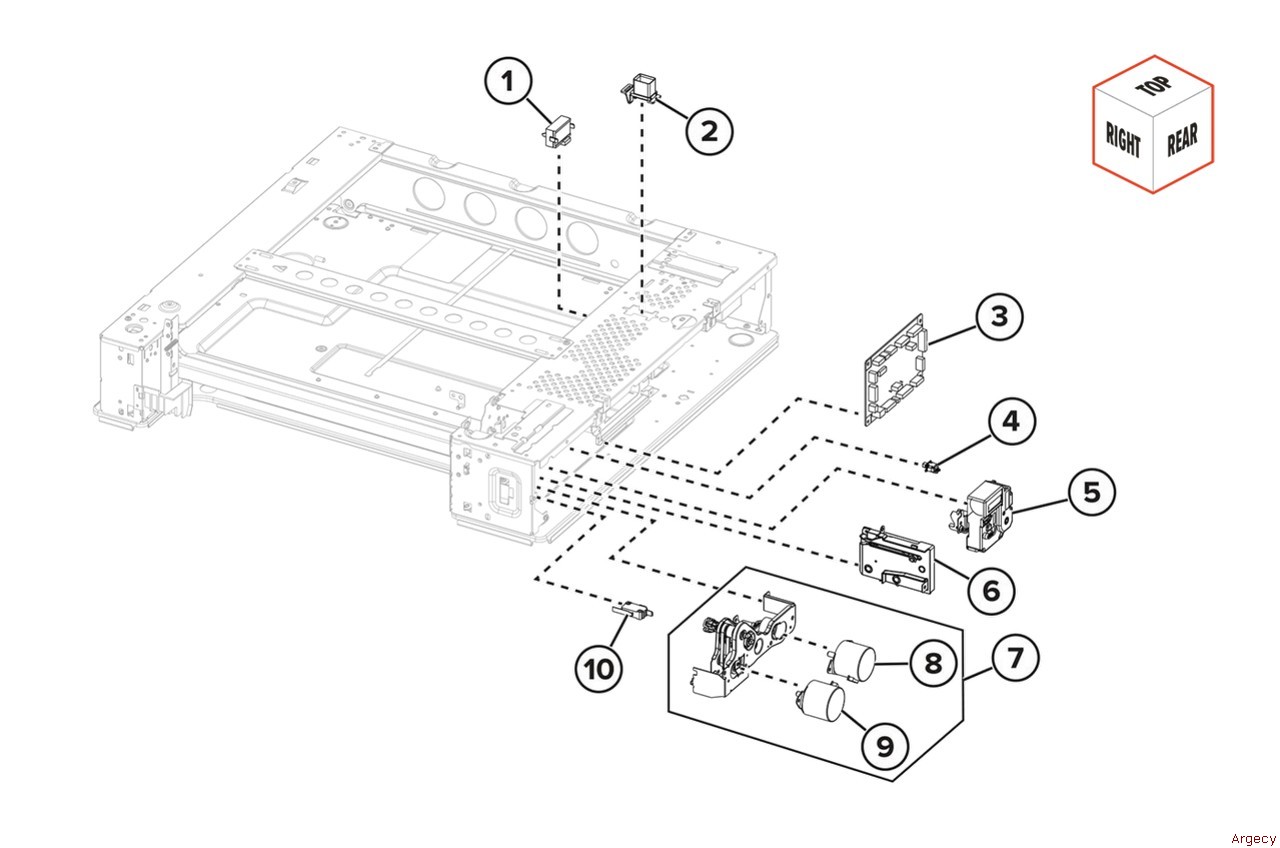 1
2
TOP
RIGHT
REAR
3
4
5
6
7
8
9
10
Argecy