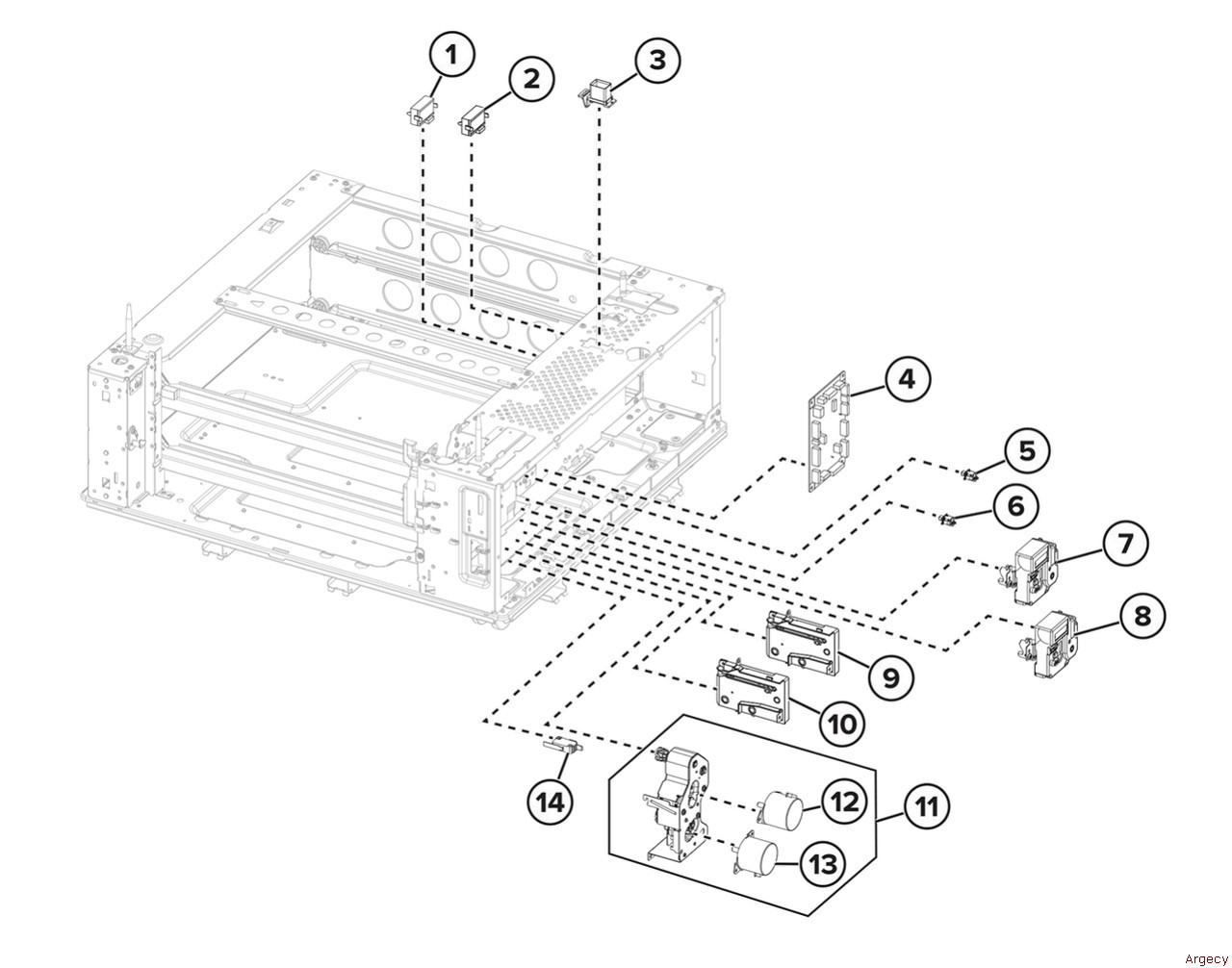 1
2
3
4
5
6
7
8
9
10
11
12
13
14
Argecy