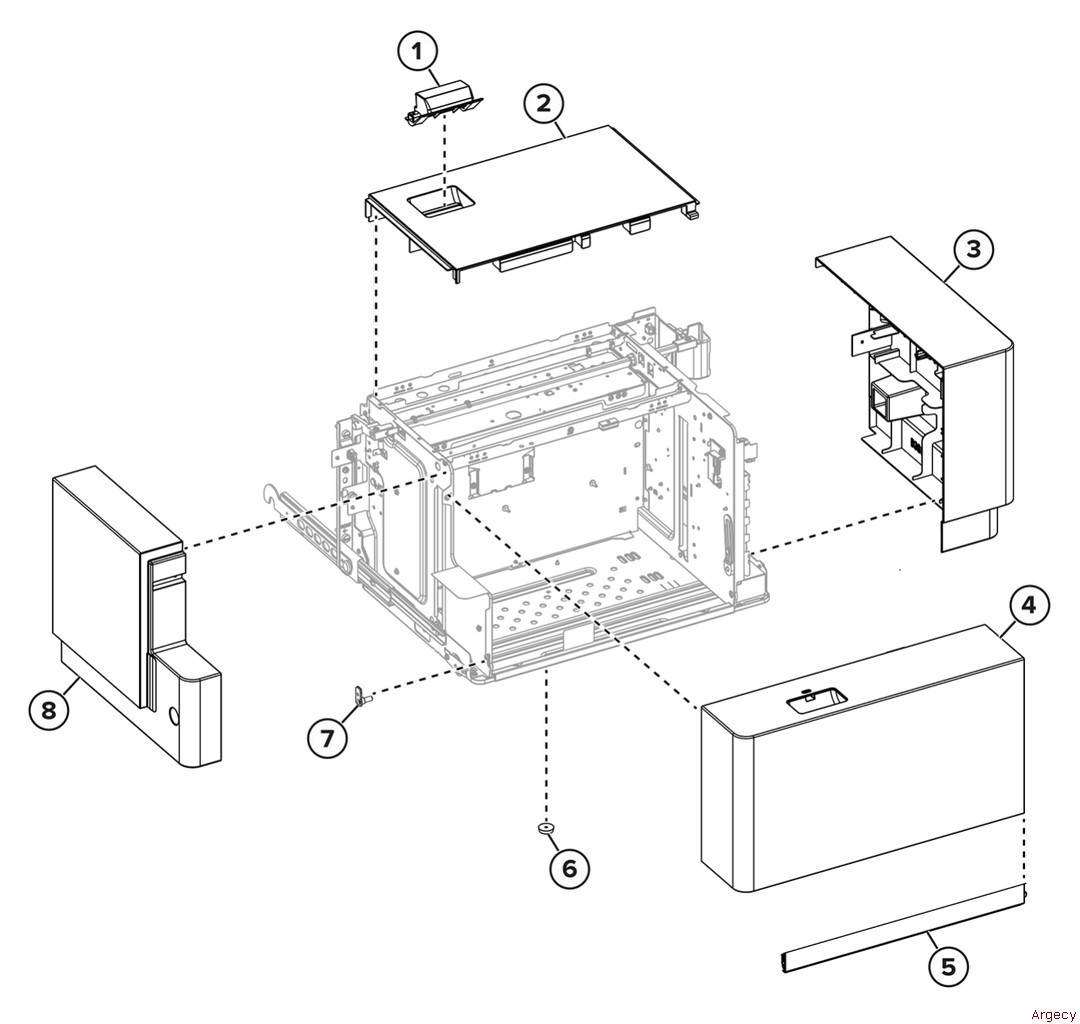 1
2
3
8
4
7
6
5
Argecy